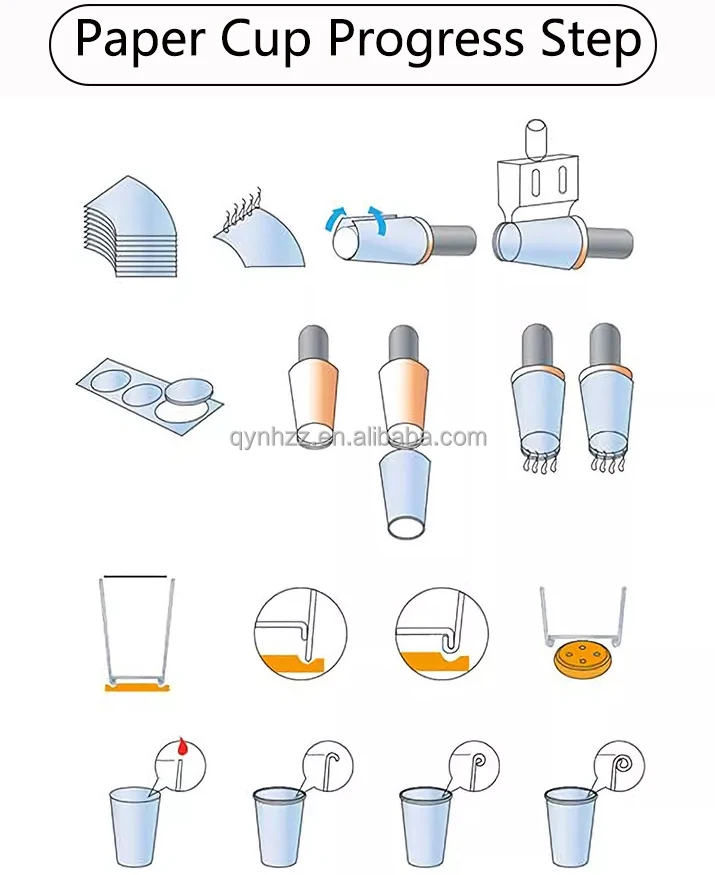 Paper Cup Progress Step

qynhzz.en.alibaba.com