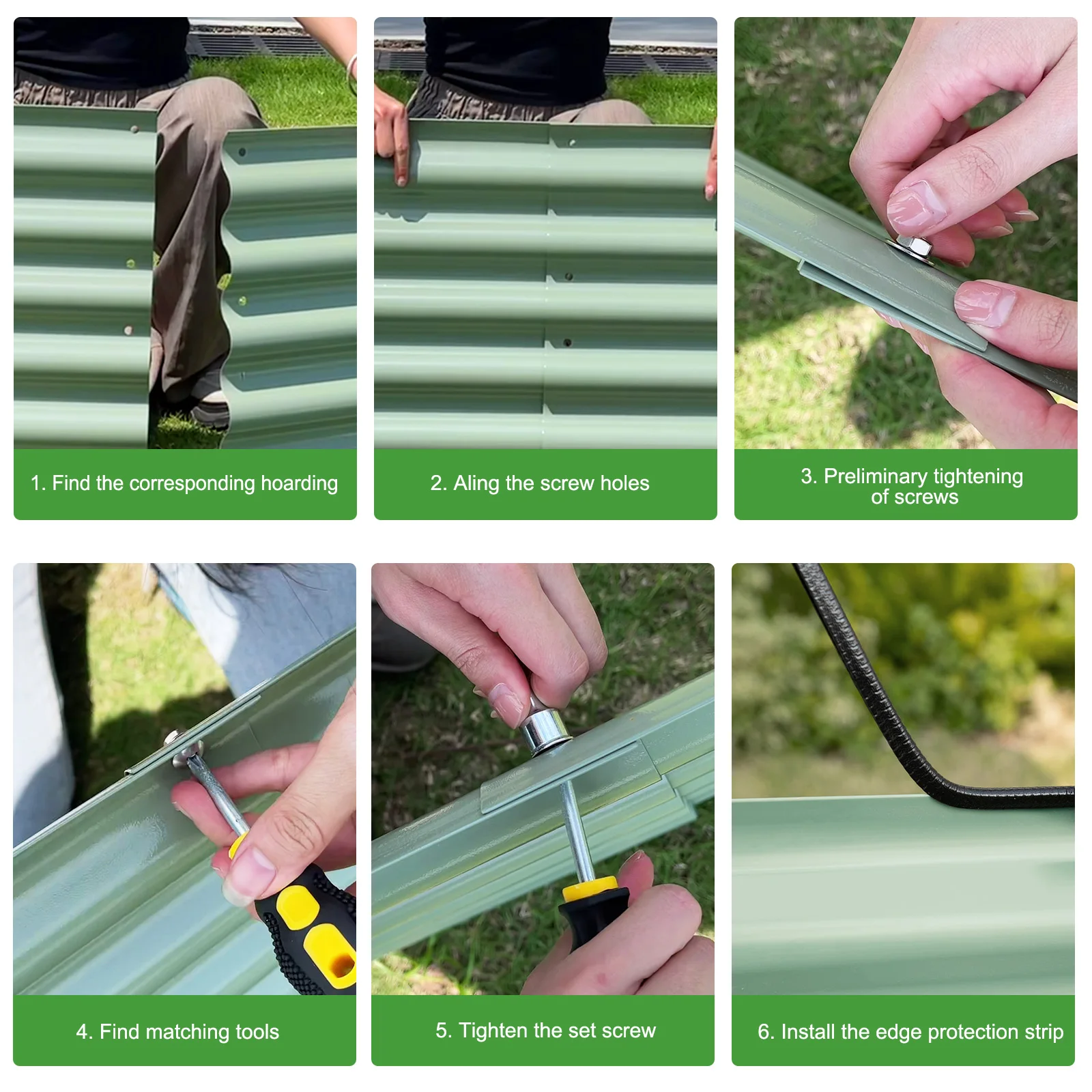 1. Find the corresponding hoarding

2. Aling the screw holes

3. Preliminary tightening of screws

4. Find matching tools

5. Tighten the set screw

6. Install the edge protection strip