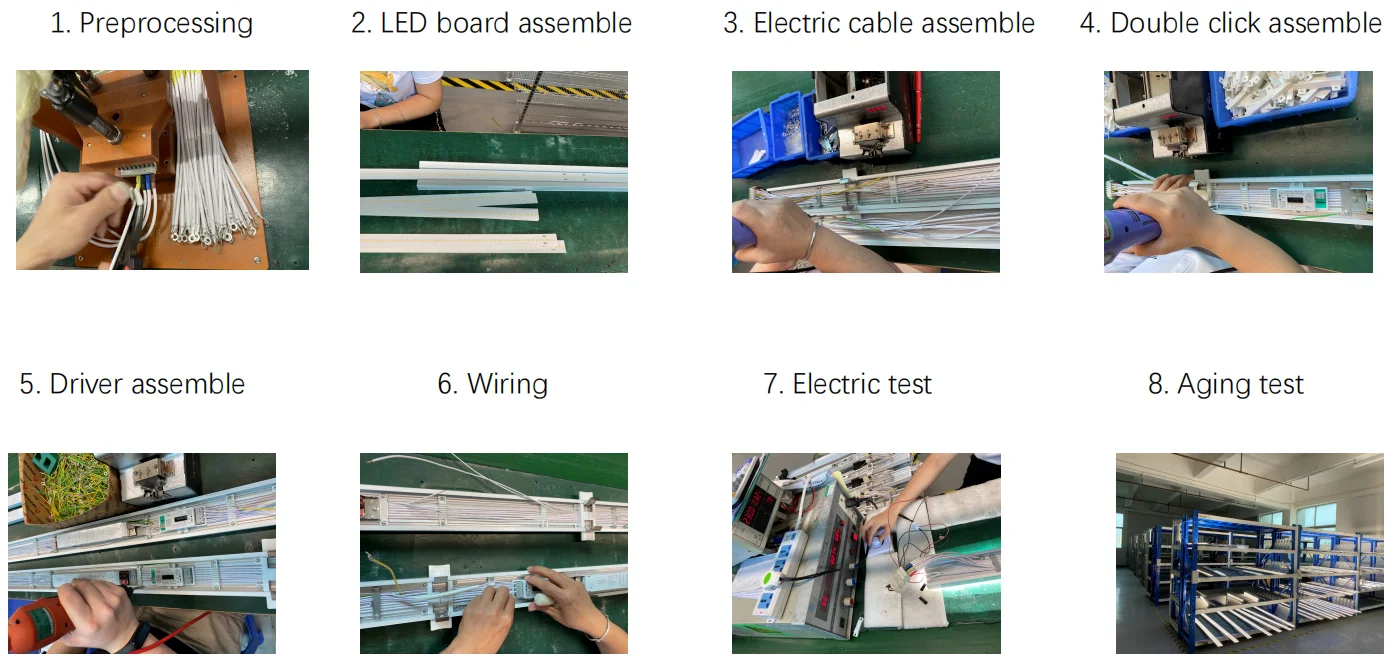 1. Preprocessing

2. LED board assemble

3. Electric cable assemble

4. Double click assemble

5. Driver assemble

6. Wiring

7. Electric test

8. Aging test