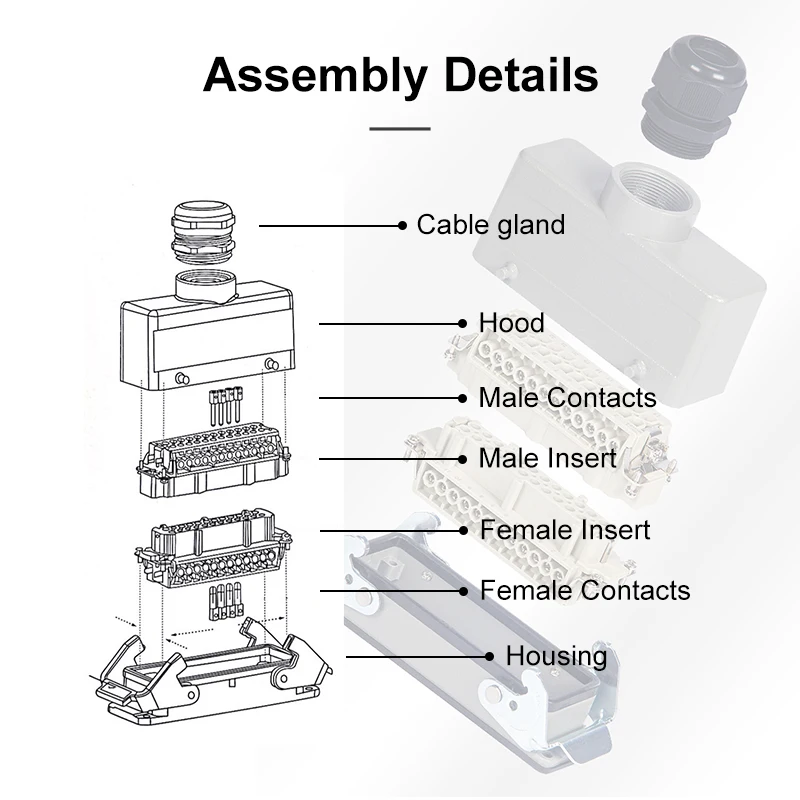 Assembly Details

Cable gland

Hood

Male Contacts

Male Insert

Female Insert

Female Contacts

Housing