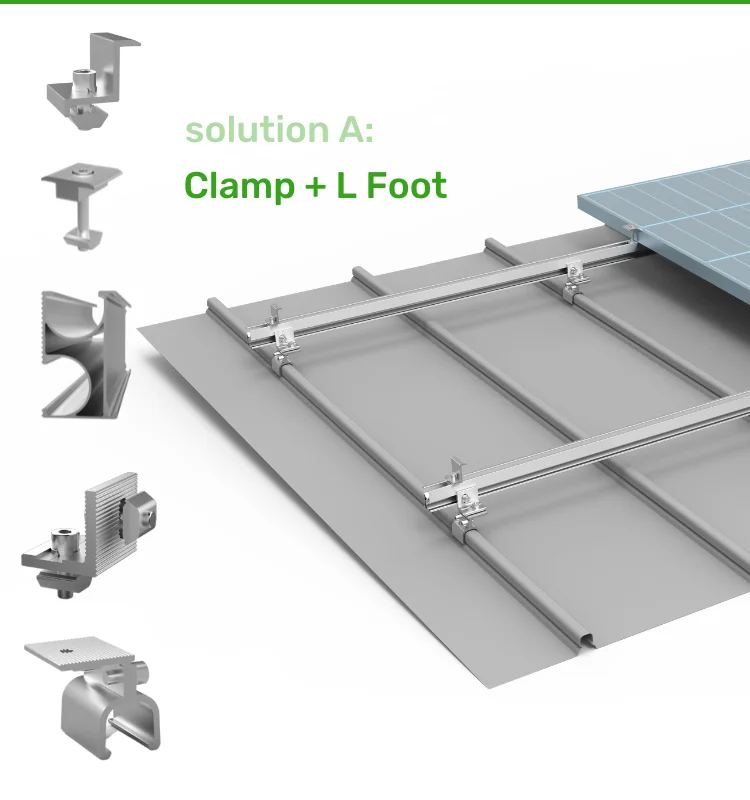 solution A:

Clamp + L Foot