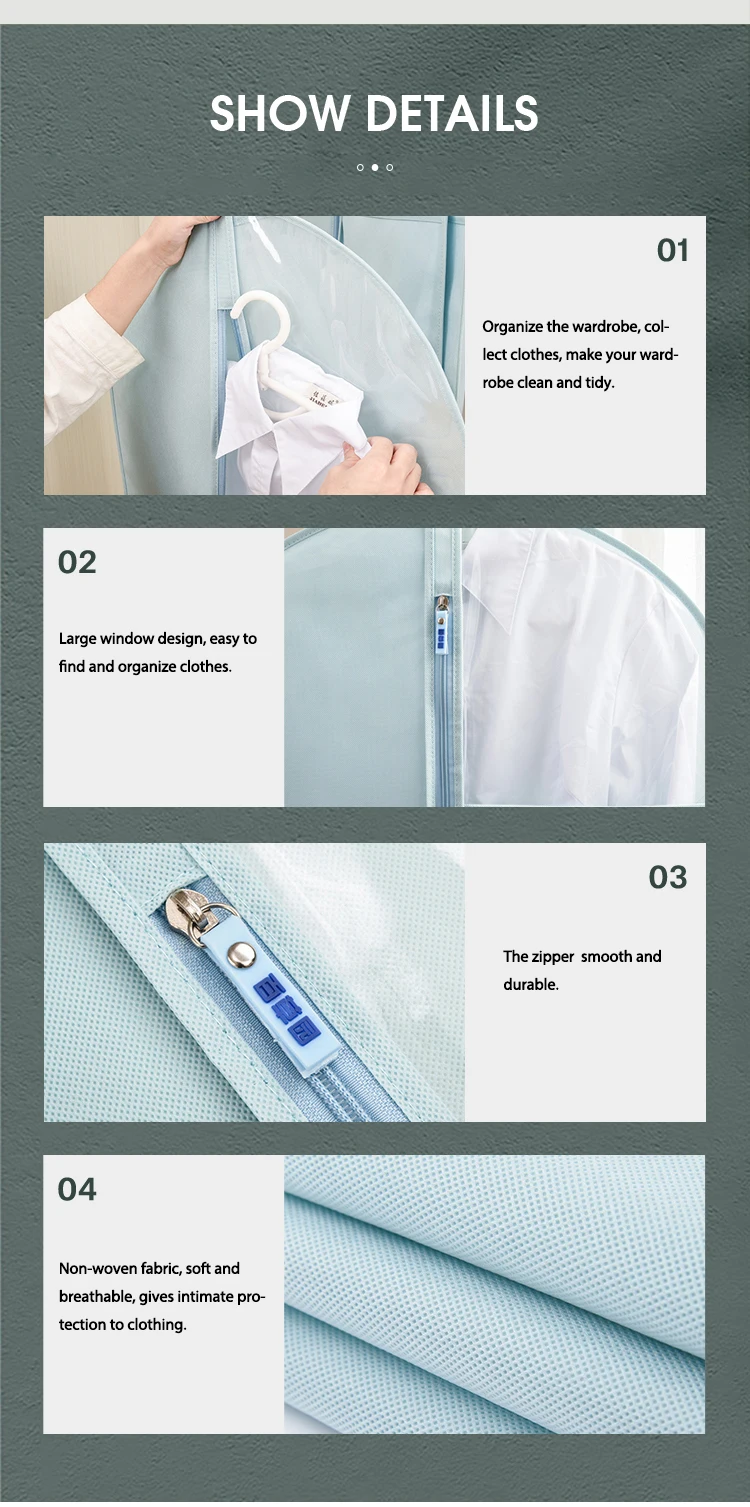 SHOW DETAILS

01

Organize the wardrobe, collect clothes, make your wardrobe clean and tidy.

02

Large window design, easy to find and organize clothes.

03

The zipper smooth and durable.

04

Non-woven fabric, soft and breathable, gives intimate protection to clothing.