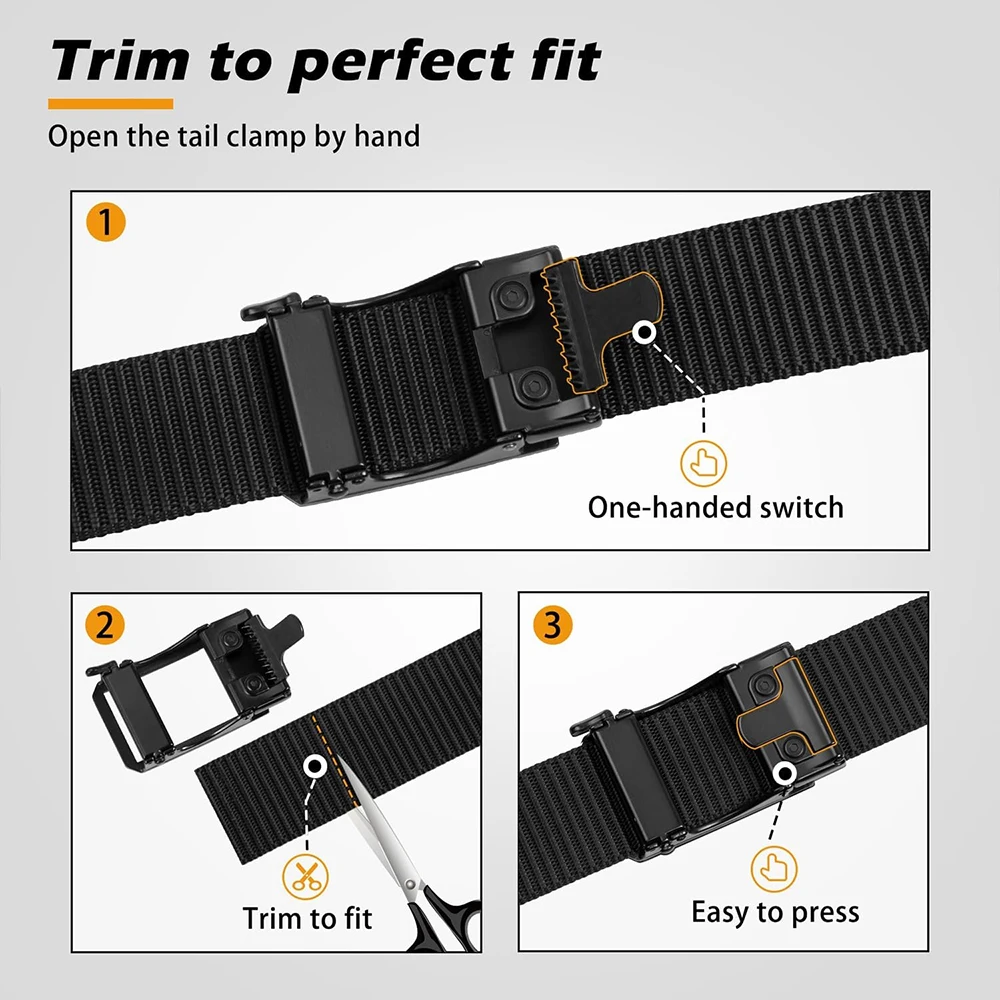 Trim to perfect fit

Open the tail clamp by hand

1

One-handed switch

2

Trim to fit

3

Easy to press