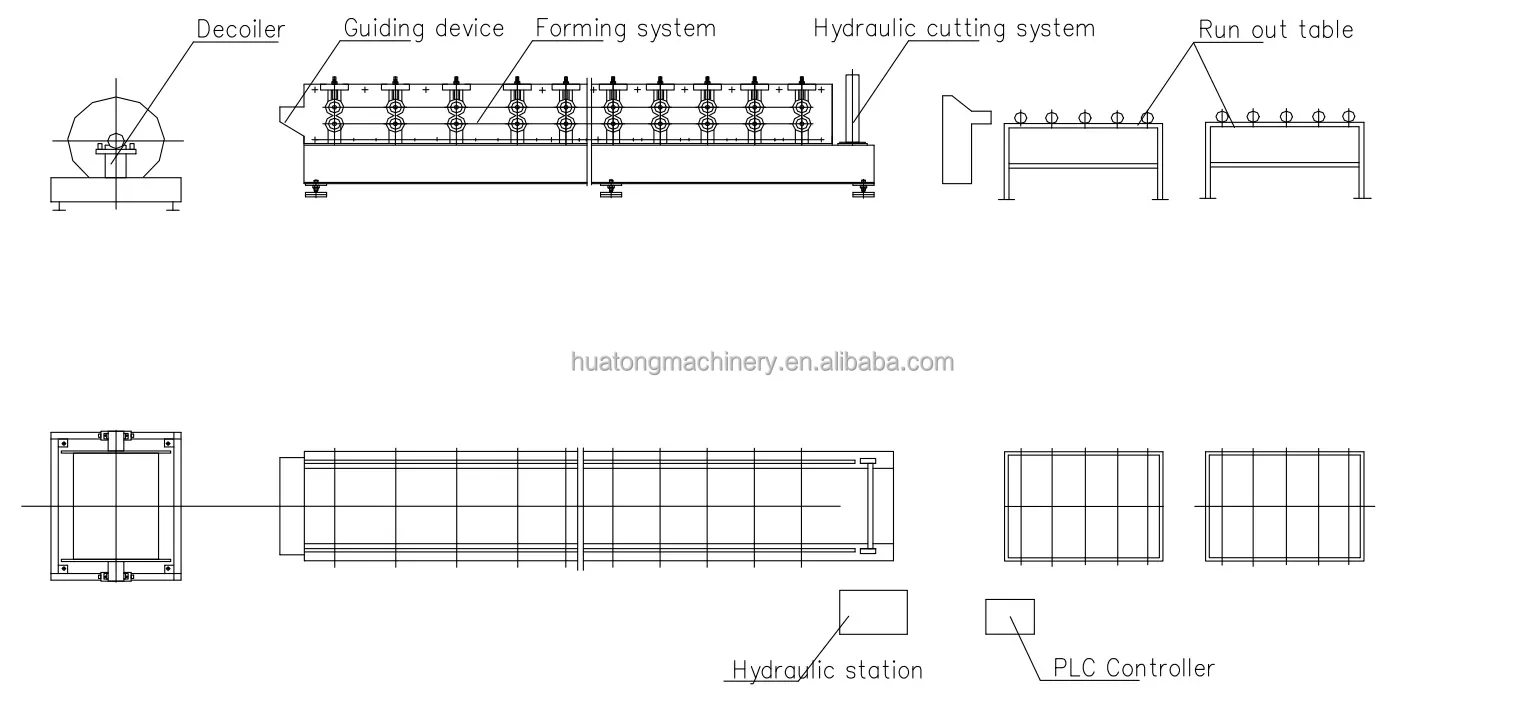 Decoiler

Guiding device

Forming system

Hydraulic cutting system

Run out table

huatongmachinery.en.alibaba.com

Hydraulic station

PLC Controller