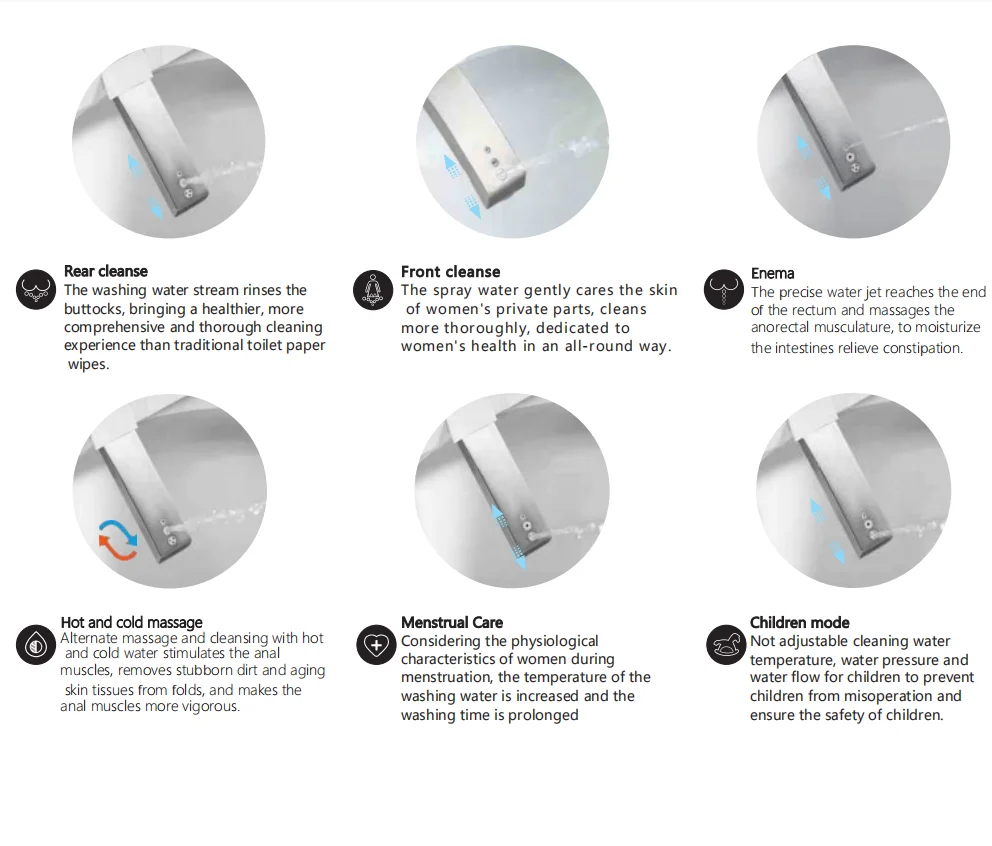 Rear cleanse
The washing water stream rinses the buttocks, bringing a healthier, more comprehensive and thorough cleaning experience than traditional toilet paper wipes.

Front cleanse
The spray water gently cares the skin of women's private parts, cleans more thoroughly, dedicated to women's health in an all-round way.

Enema
The precise water jet reaches the end of the rectum and massages the anorectal musculature, to moisturize the intestines relieve constipation.

Hot and cold massage
Alternate massage and cleansing with hot and cold water stimulates the anal muscles, removes stubborn dirt and aging skin tissues from folds, and makes the anal muscles more vigorous.

Menstrual Care
Considering the physiological characteristics of women during menstruation, the temperature of the washing water is increased and the washing time is prolonged

Children mode
Not adjustable cleaning water temperature, water pressure and water flow for children to prevent children from misoperation and ensure the safety of children.