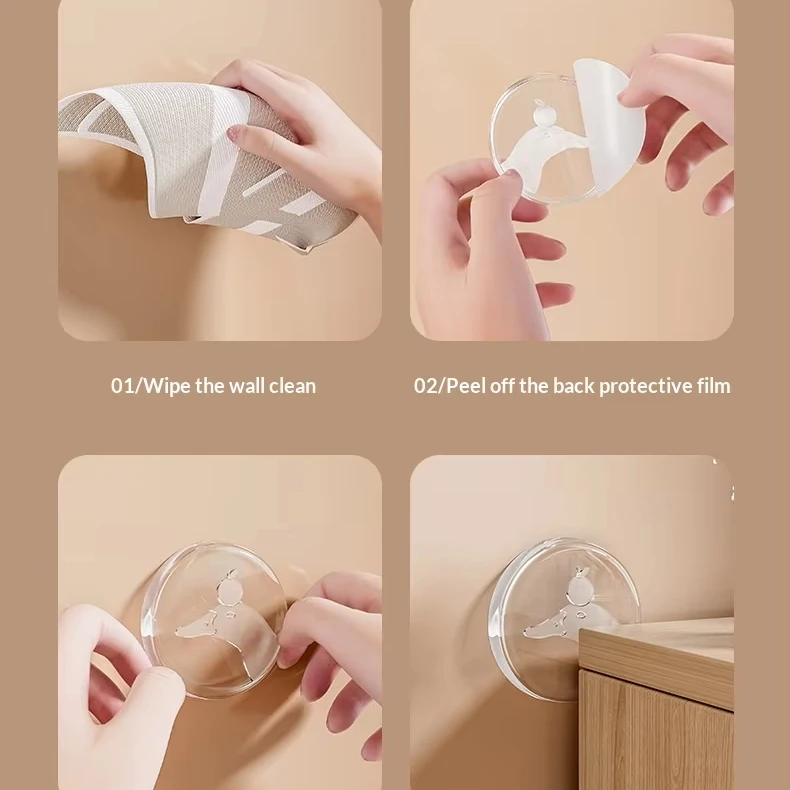 01/Wipe the wall clean

02/Peel off the back protective film