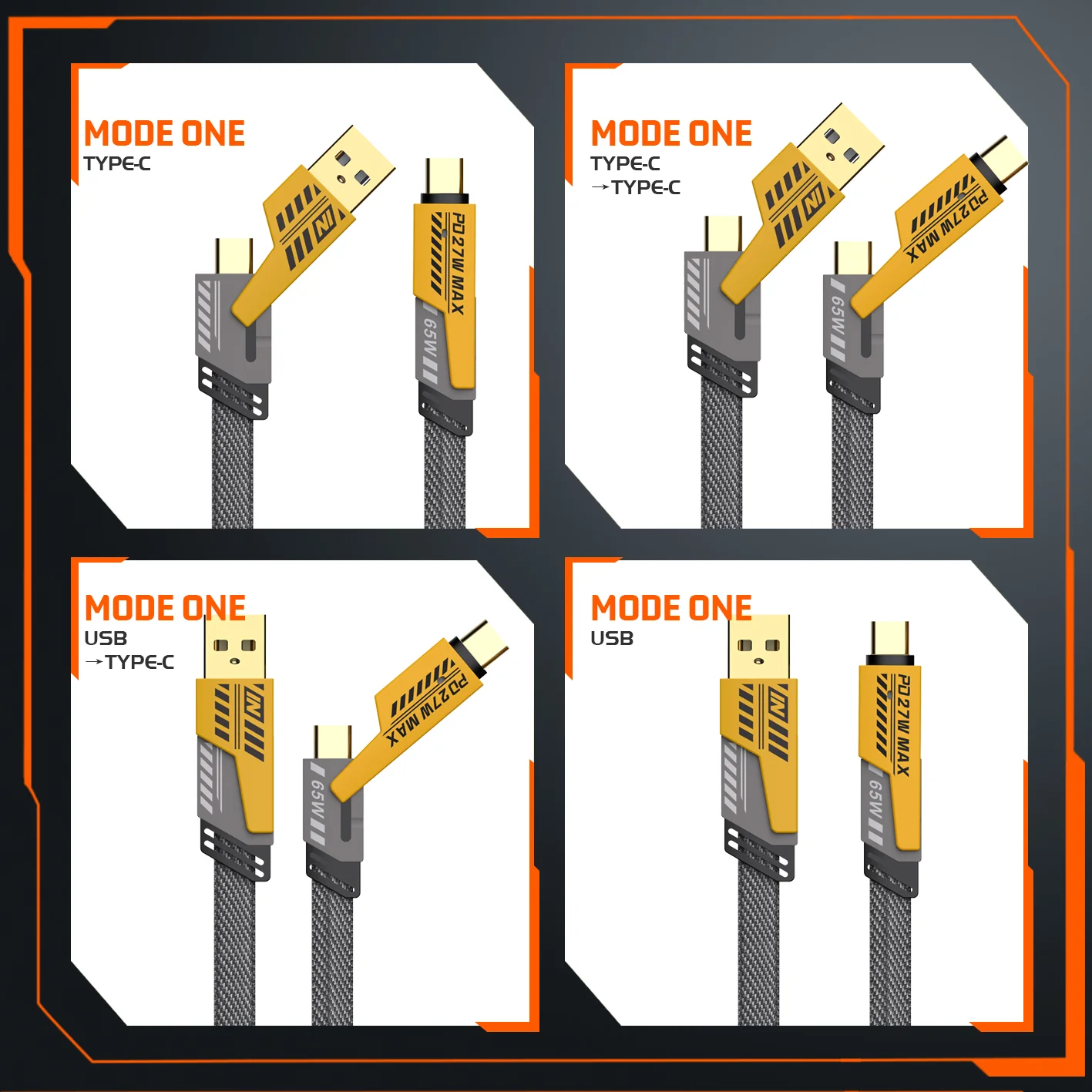 MODE ONE
TYPE-C

PD27W MAX
65W

MODE ONE
TYPE-C
→TYPE-C

PD27W MAX
65W

MODE ONE
USB
→TYPE-C

PD27W MAX
65W

MODE ONE
USB

PD27W MAX
65W