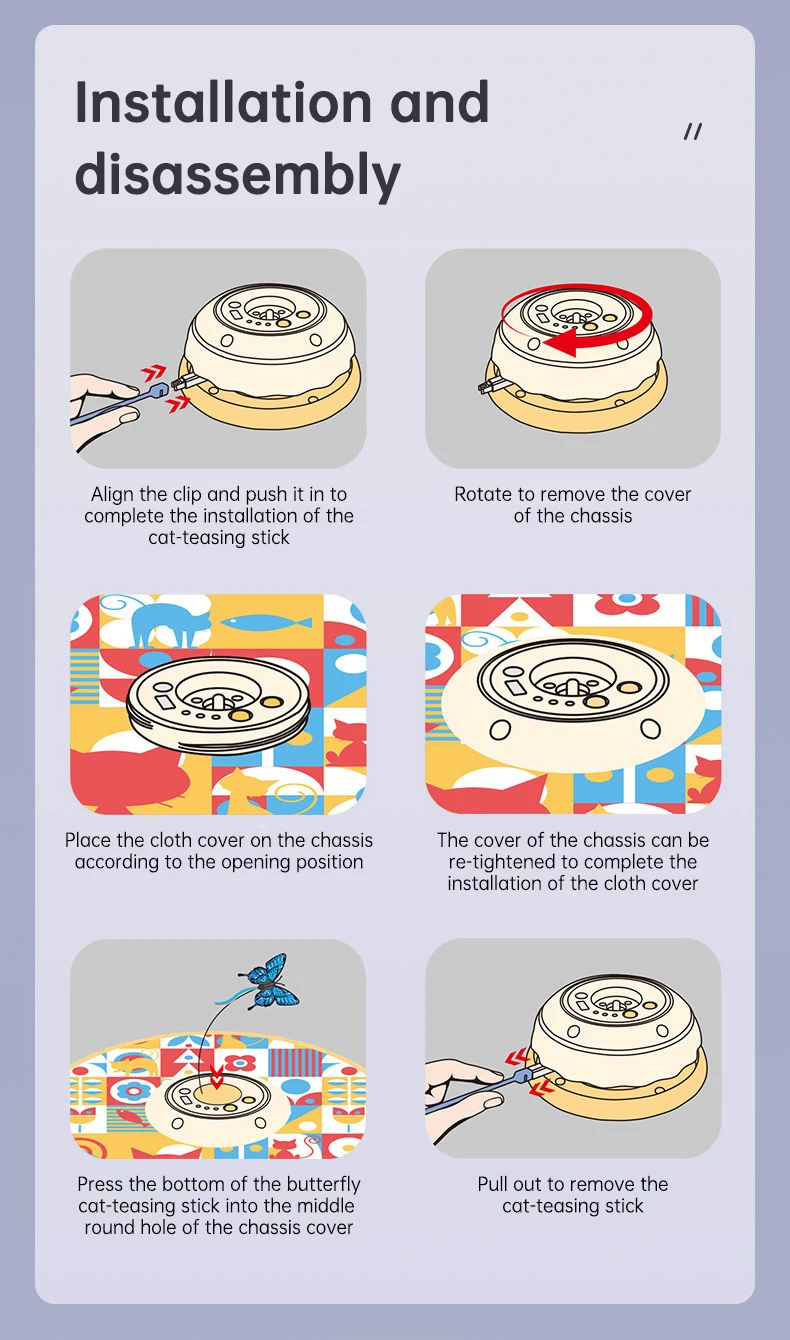 Installation and disassembly

//

Align the clip and push it in to complete the installation of the cat-teasing stick

Rotate to remove the cover of the chassis

Place the cloth cover on the chassis according to the opening position

The cover of the chassis can be re-tightened to complete the installation of the cloth cover

Press the bottom of the butterfly cat-teasing stick into the middle round hole of the chassis cover

Pull out to remove the cat-teasing stick