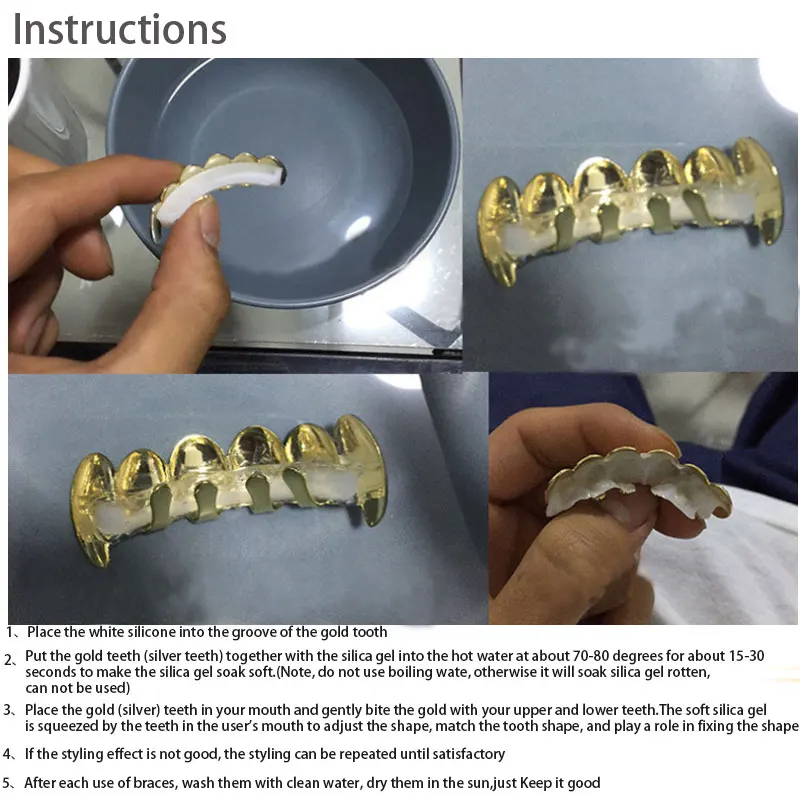 Instructions

1、Place the white silicone into the groove of the gold tooth

2、Put the gold teeth (silver teeth) together with the silica gel into the hot water at about 70-80 degrees for about 15-30 seconds to make the silica gel soak soft.(Note, do not use boiling wate, otherwise it will soak silica gel rotten, can not be used)

3、Place the gold (silver) teeth in your mouth and gently bite the gold with your upper and lower teeth.The soft silica gel is squeezed by the teeth in the user's mouth to adjust the shape, match the tooth shape, and play a role in fixing the shape

4、If the styling effect is not good, the styling can be repeated until satisfactory

5、After each use of braces, wash them with clean water, dry them in the sun,just Keep it good