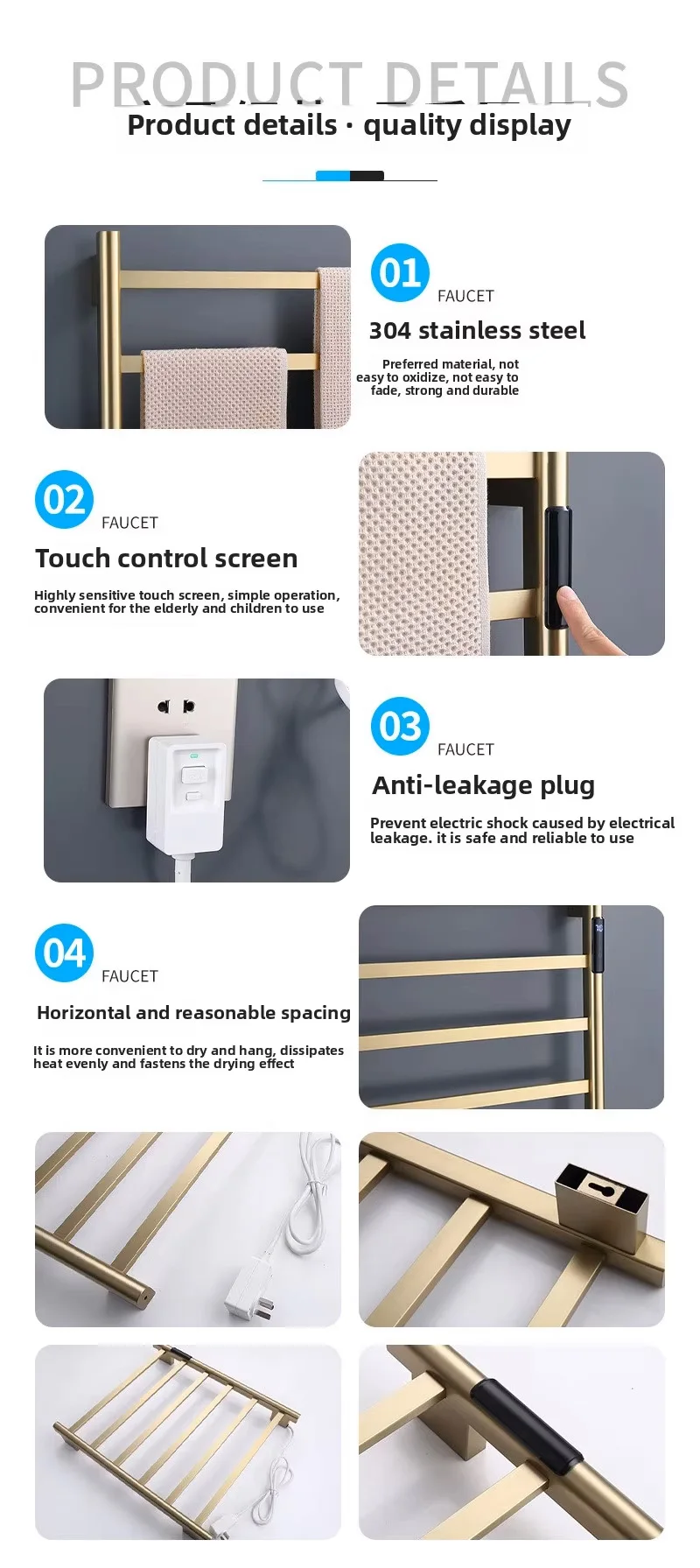 PRODUCT DETAILS
Product details · quality display

01
FAUCET
304 stainless steel
Preferred material, not easy to oxidize, not easy to fade, strong and durable

02
FAUCET
Touch control screen
Highly sensitive touch screen, simple operation, convenient for the elderly and children to use

03
FAUCET
Anti-leakage plug
Prevent electric shock caused by electrical leakage. it is safe and reliable to use

04
FAUCET
Horizontal and reasonable spacing
It is more convenient to dry and hang, dissipates heat evenly and fastens the drying effect