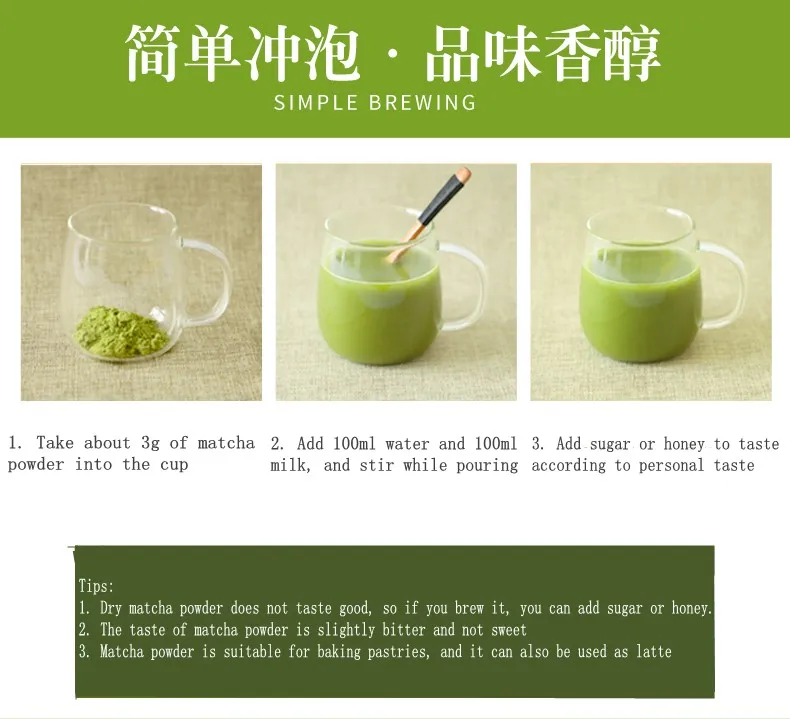 简单冲泡 · 品味香醇
SIMPLE BREWING

1. Take about 3g of matcha powder into the cup

2. Add 100ml water and 100ml milk, and stir while pouring

3. Add sugar or honey to taste according to personal taste

Tips:
1. Dry matcha powder does not taste good, so if you brew it, you can add sugar or honey.
2. The taste of matcha powder is slightly bitter and not sweet
3. Matcha powder is suitable for baking pastries, and it can also be used as latte