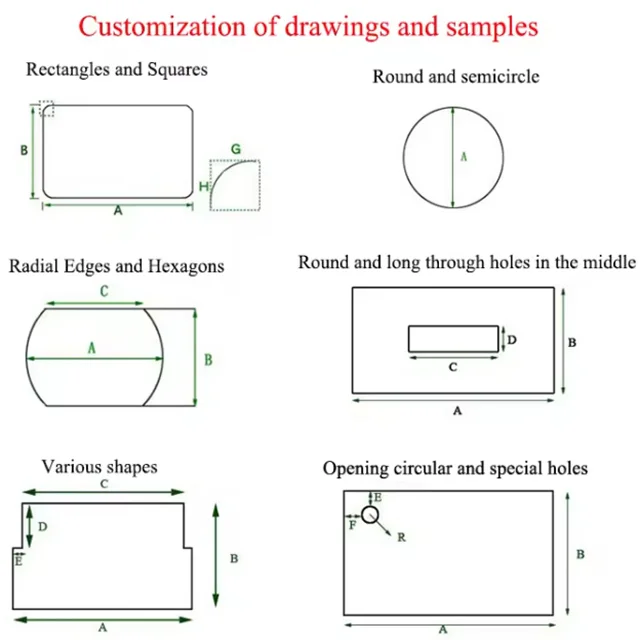 Customization of drawings and samples

Rectangles and Squares

B

A

G

H

Round and semicircle

A

Radial Edges and Hexagons

C

A

B

Round and long through holes in the middle

D

C

B

A

Various shapes

C

D

E

B

A

Opening circular and special holes

E

F

R

B

A