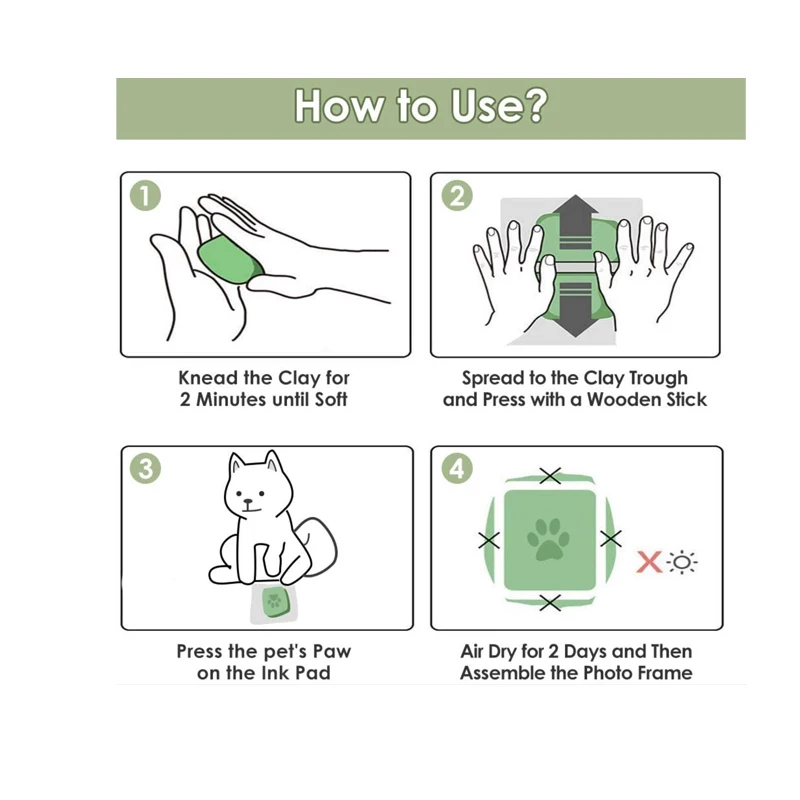 How to Use?

1

Knead the Clay for 2 Minutes until Soft

2

Spread to the Clay Trough and Press with a Wooden Stick

3

Press the pet's Paw on the Ink Pad

4

Air Dry for 2 Days and Then Assemble the Photo Frame