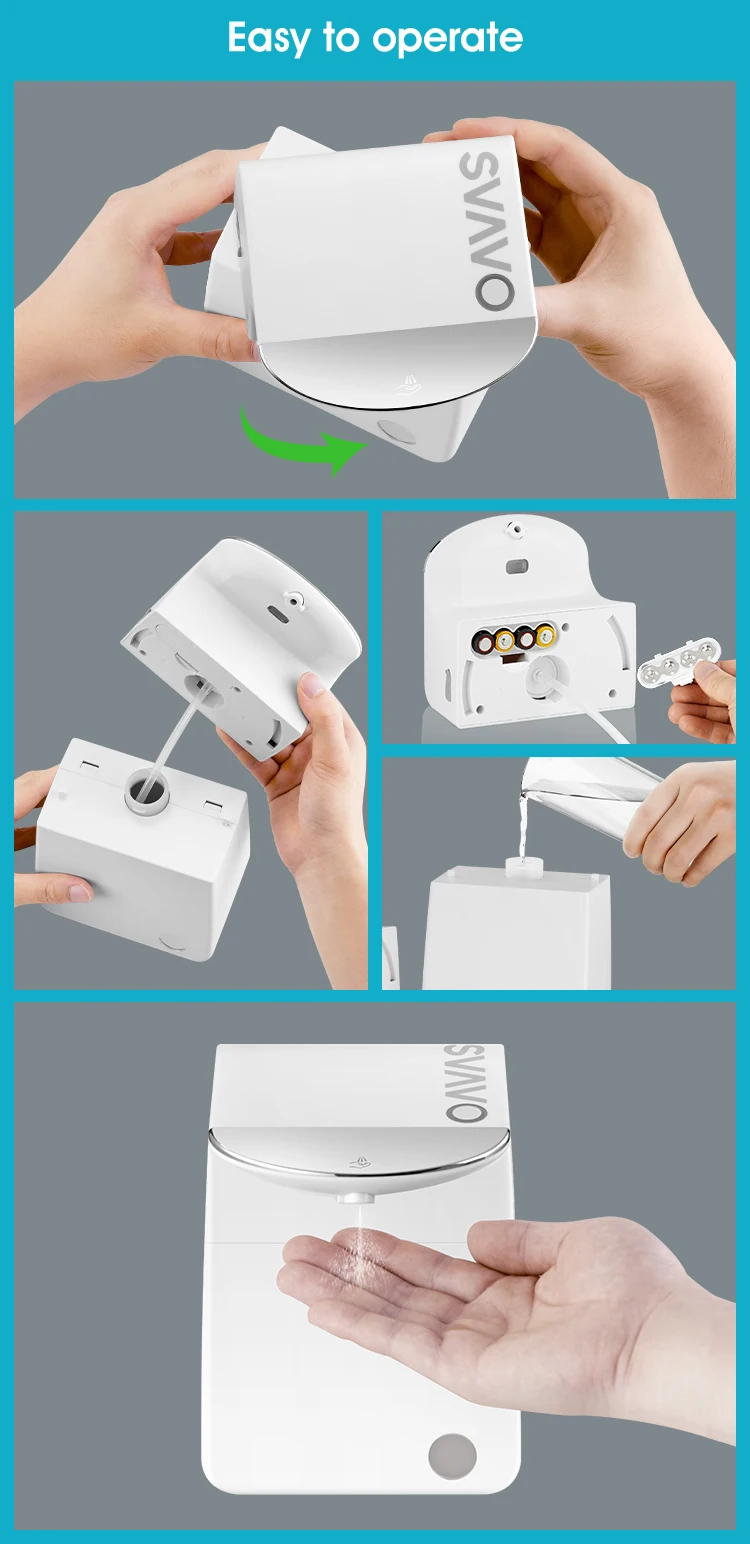 Easy to operate

SVAVO

SVAVO