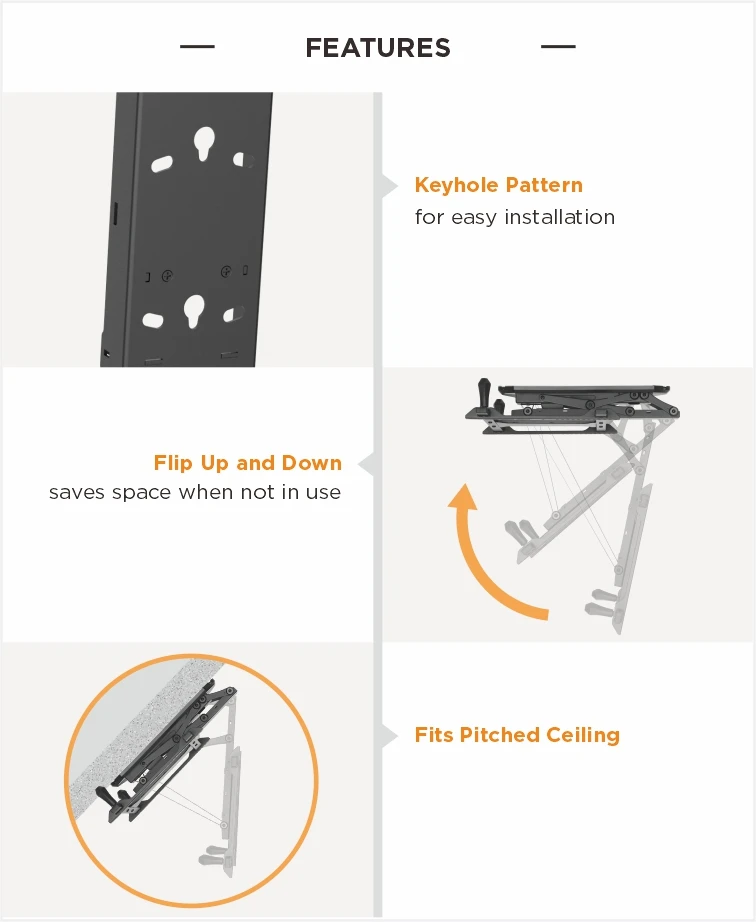 FEATURES

Keyhole Pattern
for easy installation

Flip Up and Down
saves space when not in use

Fits Pitched Ceiling