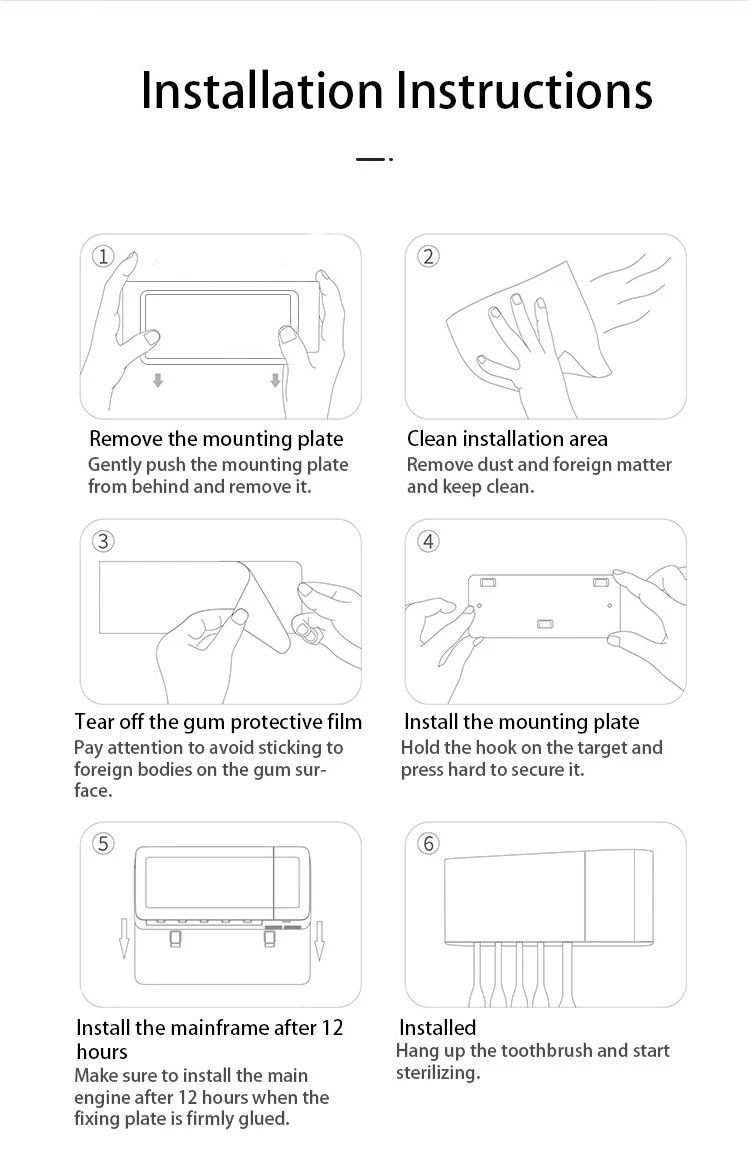 Installation Instructions

①

Remove the mounting plate
Gently push the mounting plate from behind and remove it.

②

Clean installation area
Remove dust and foreign matter and keep clean.

③

Tear off the gum protective film
Pay attention to avoid sticking to foreign bodies on the gum surface.

④

Install the mounting plate
Hold the hook on the target and press hard to secure it.

⑤

Install the mainframe after 12 hours
Make sure to install the main engine after 12 hours when the fixing plate is firmly glued.

⑥

Installed
Hang up the toothbrush and start sterilizing.