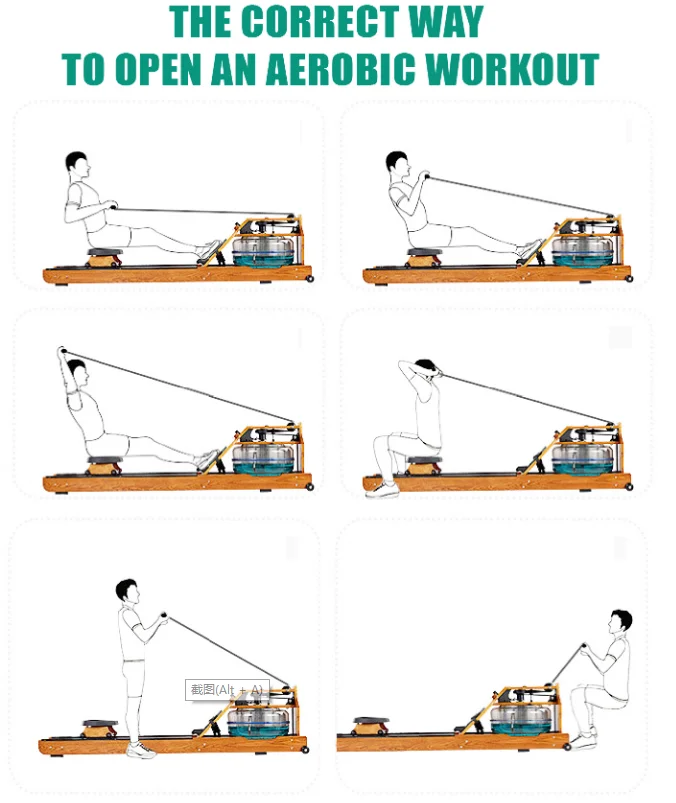 THE CORRECT WAY
TO OPEN AN AEROBIC WORKOUT

截图(Alt + A)