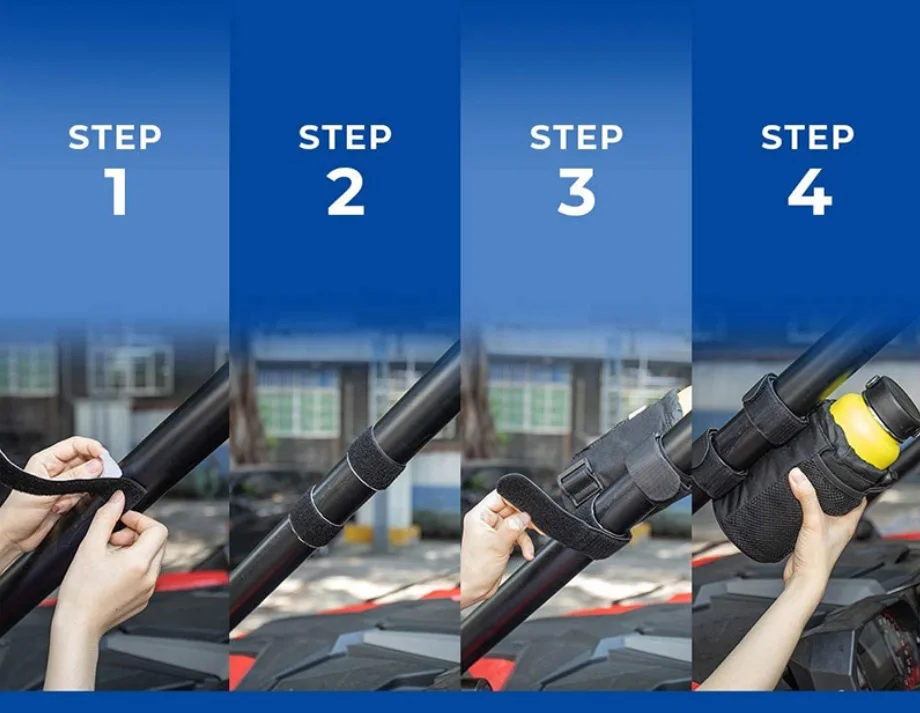 STEP
1

STEP
2

STEP
3

STEP
4