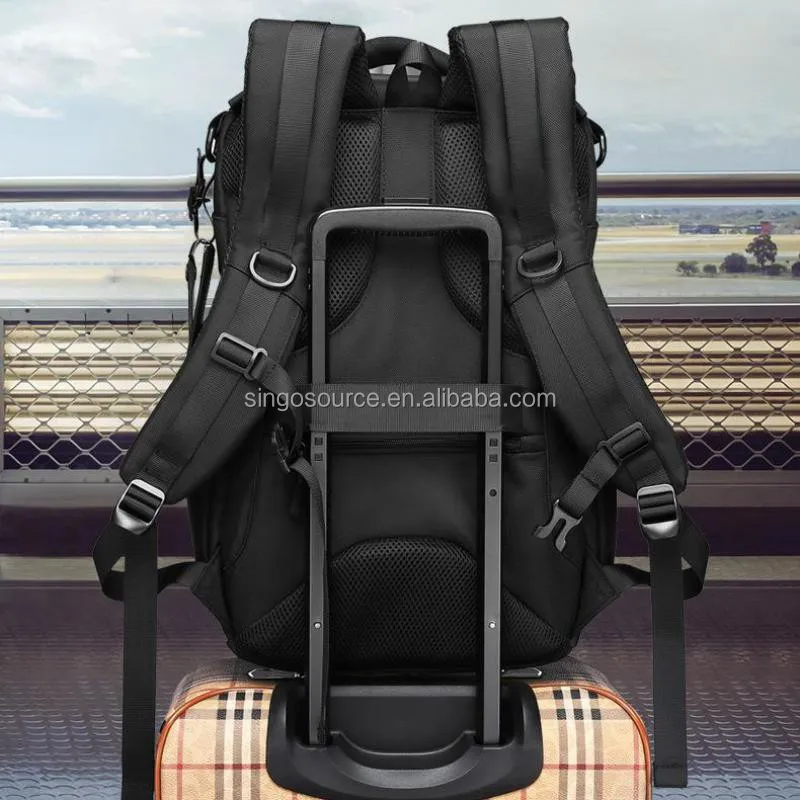 singosource.en.alibaba.com