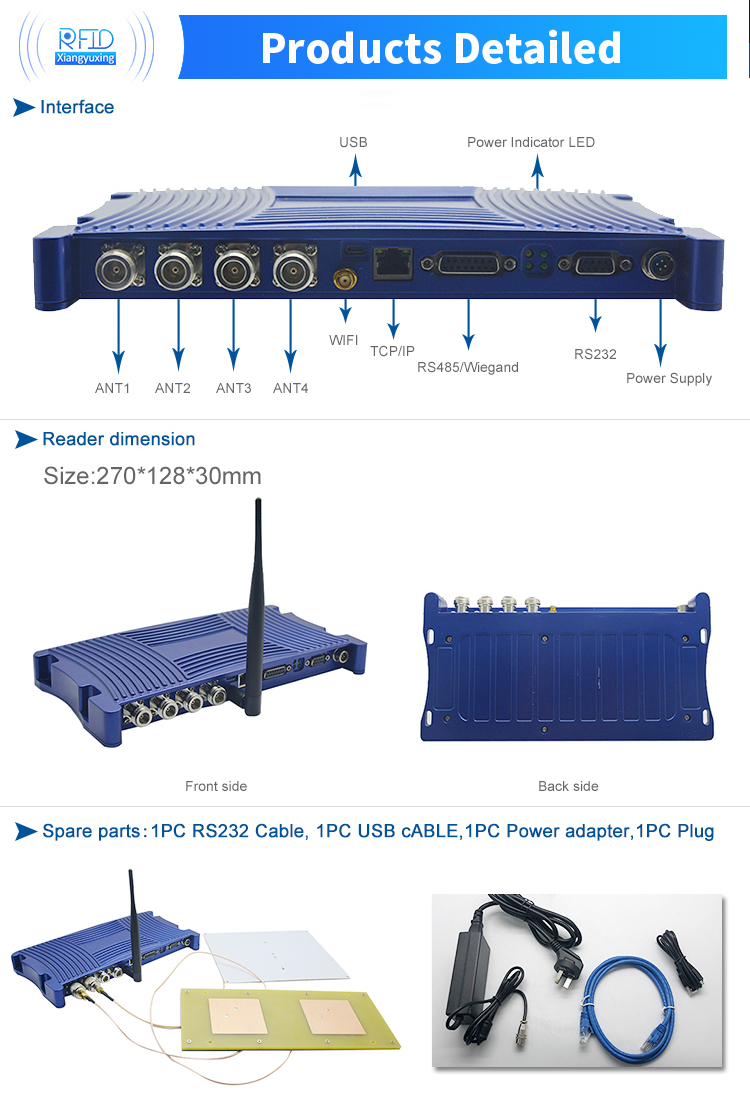 RFID
Xiangyuxing

Products Detailed

Interface

USB

Power Indicator LED

WIFI

TCP/IP

RS485/Wiegand

RS232

Power Supply

ANT1 ANT2 ANT3 ANT4

Reader dimension

Size:270*128*30mm

Front side

Back side

Spare parts:1PC RS232 Cable, 1PC USB cABLE,1PC Power adapter,1PC Plug