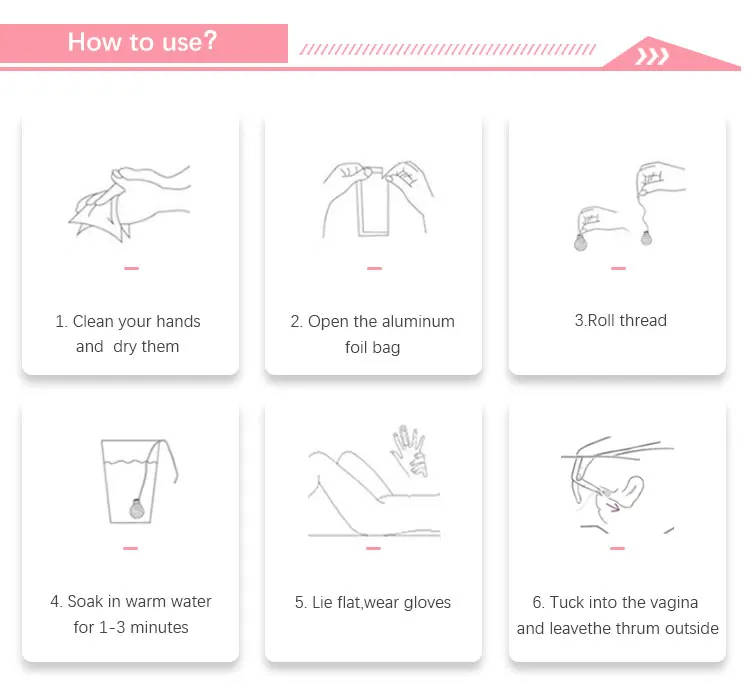 How to use?

1. Clean your hands and dry them

2. Open the aluminum foil bag

3.Roll thread

4. Soak in warm water for 1-3 minutes

5. Lie flat,wear gloves

6. Tuck into the vagina and leavethe thrum outside