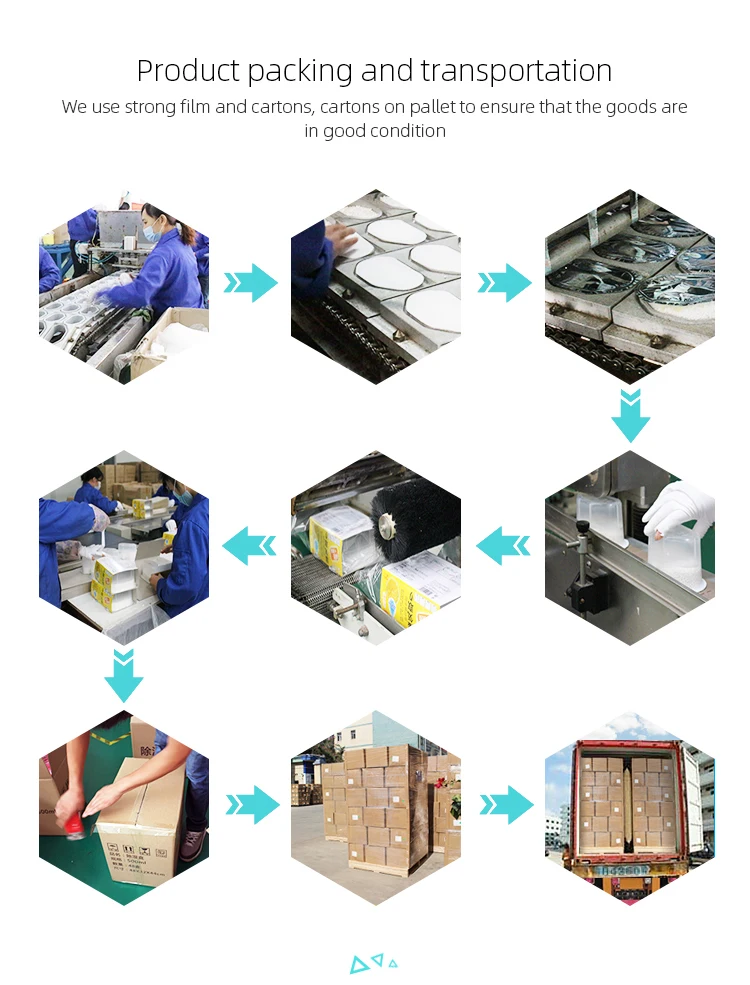 Product packing and transportation

We use strong film and cartons, cartons on pallet to ensure that the goods are in good condition