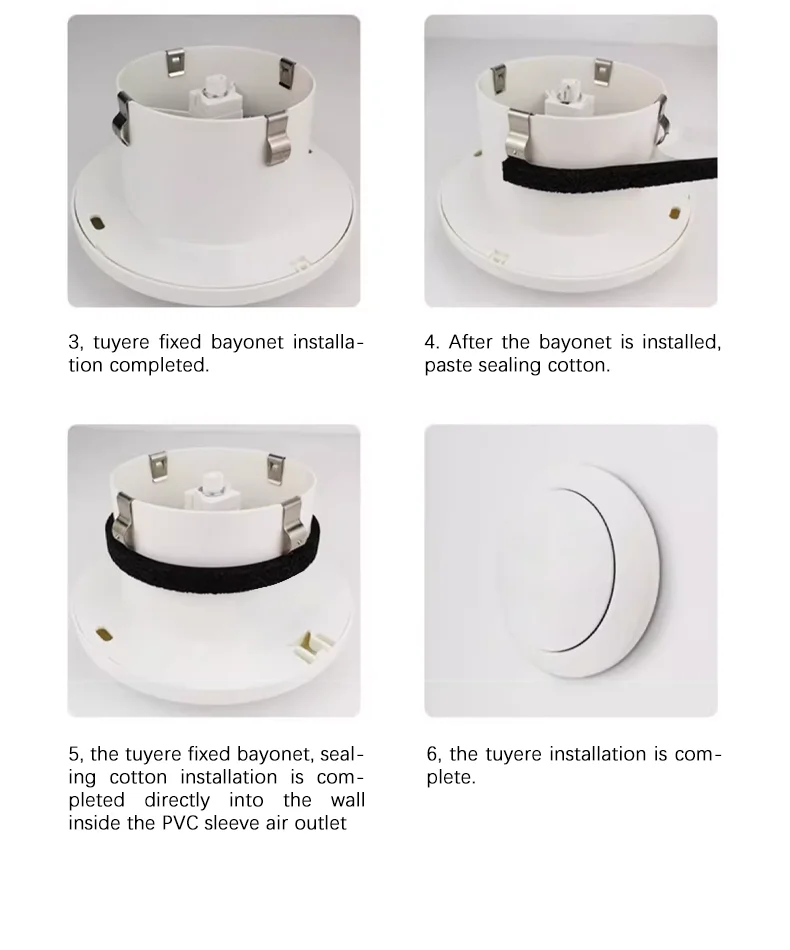 3, tuyere fixed bayonet installation completed.

4. After the bayonet is installed, paste sealing cotton.

5, the tuyere fixed bayonet, sealing cotton installation is completed directly into the wall inside the PVC sleeve air outlet

6, the tuyere installation is complete.