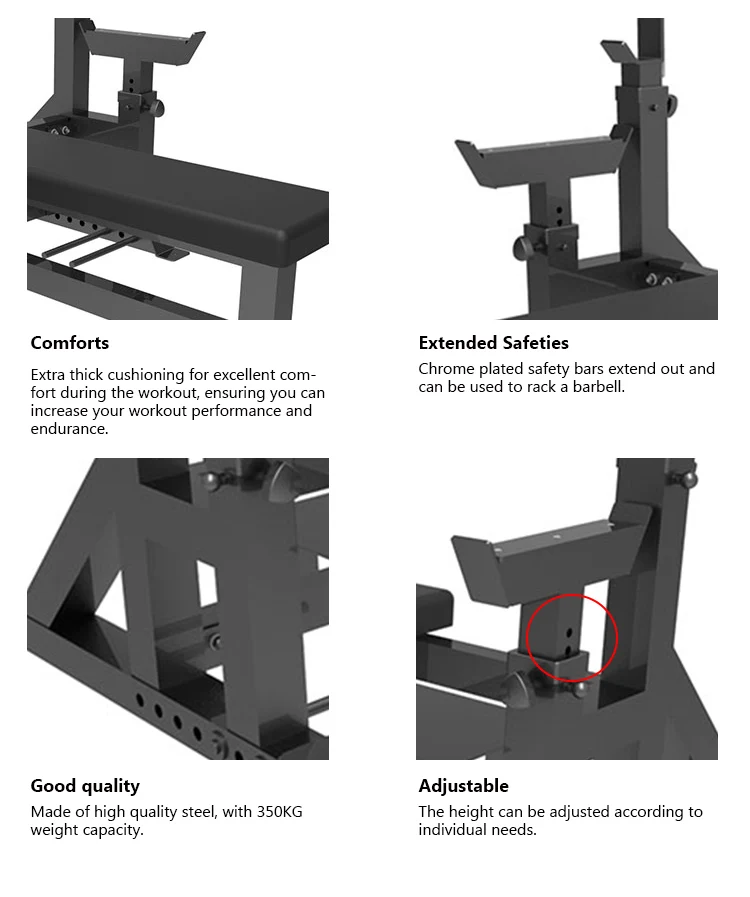 Comforts

Extra thick cushioning for excellent comfort during the workout, ensuring you can increase your workout performance and endurance.

Extended Safeties

Chrome plated safety bars extend out and can be used to rack a barbell.

Good quality

Made of high quality steel, with 350KG weight capacity.

Adjustable

The height can be adjusted according to individual needs.