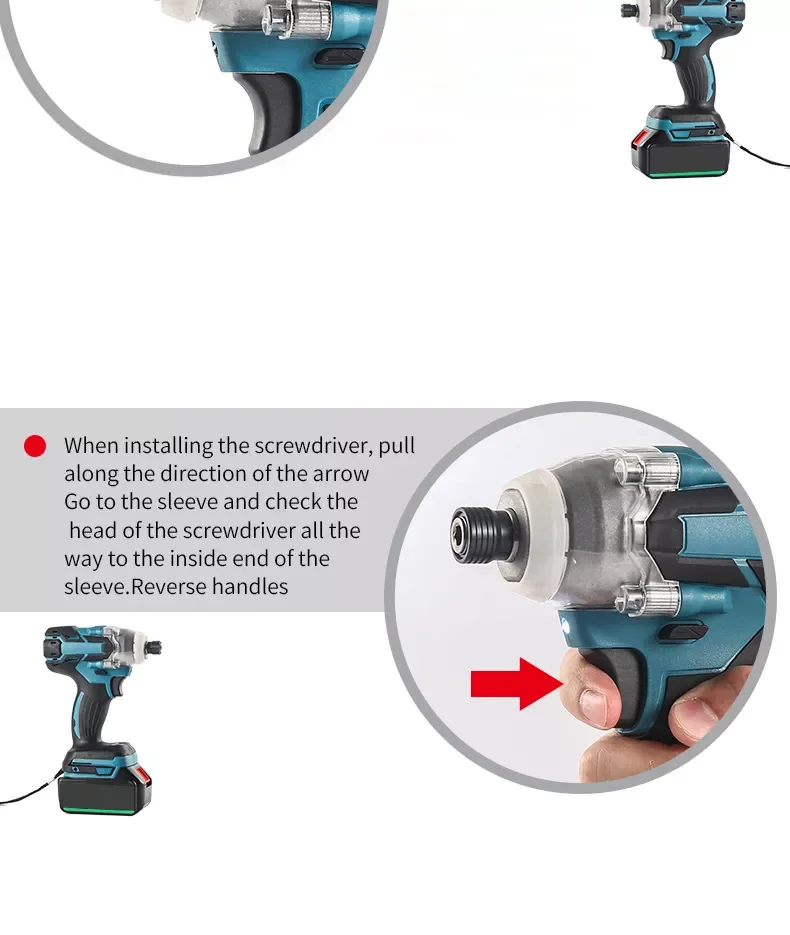 When installing the screwdriver, pull along the direction of the arrow
Go to the sleeve and check the
head of the screwdriver all the
way to the inside end of the
sleeve.Reverse handles