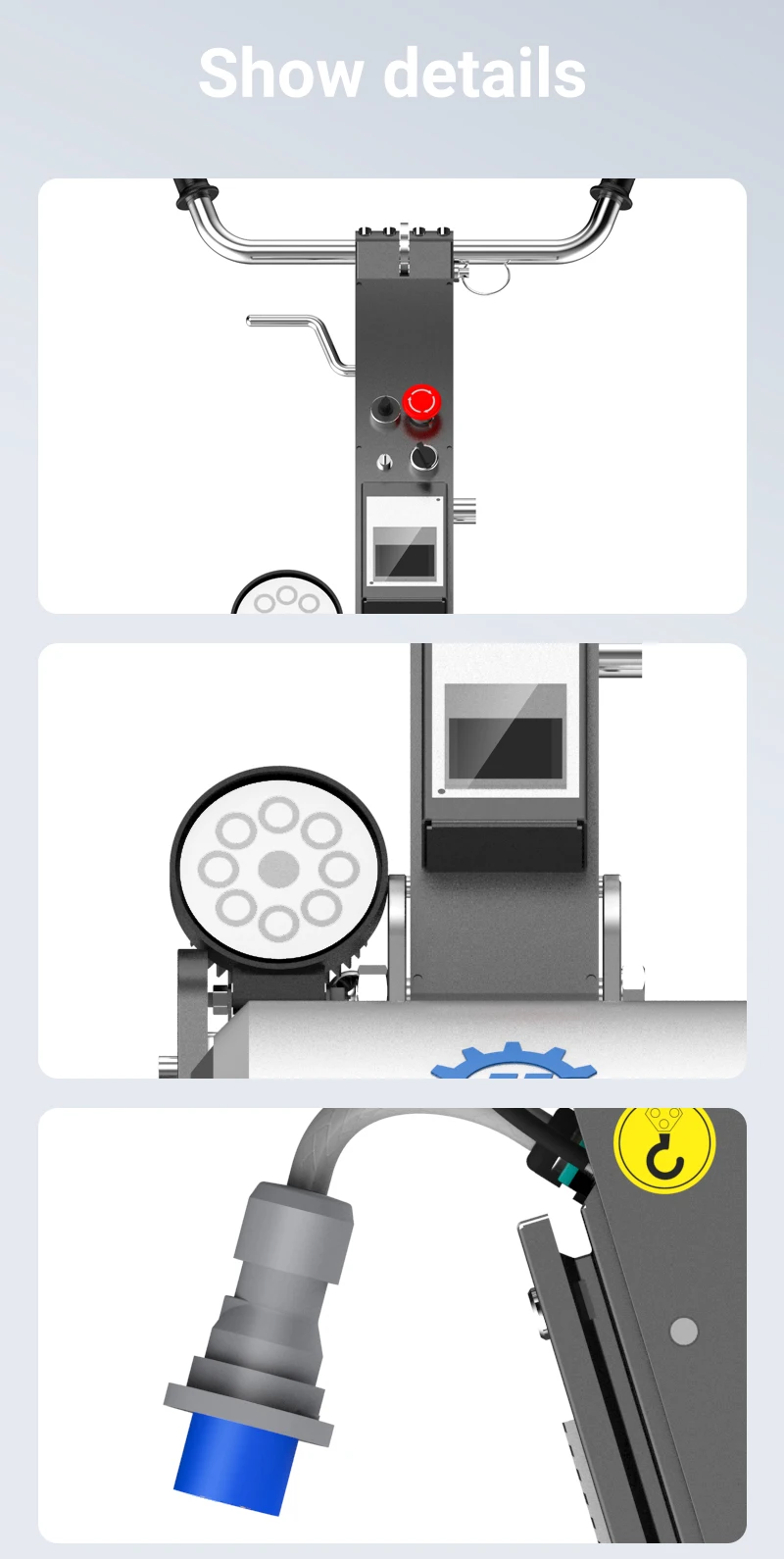 Show details