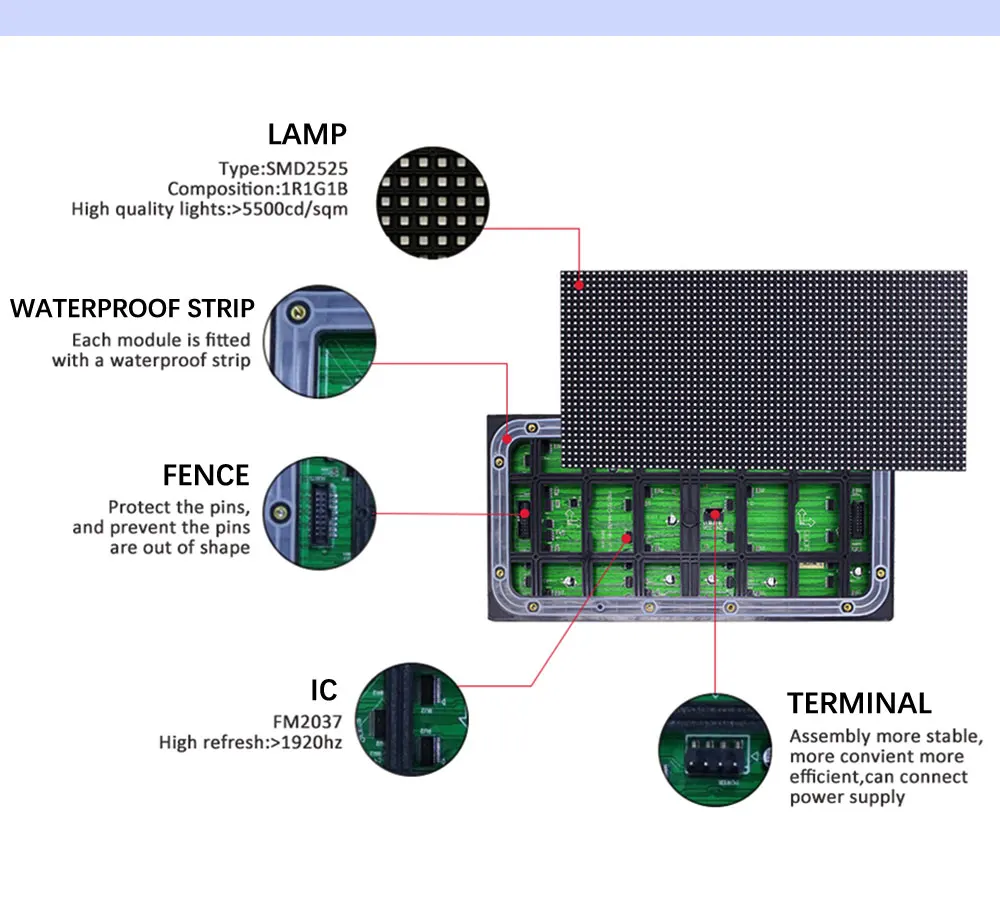 LAMP

Type:SMD2525
Composition:1R1G1B
High quality lights:>5500cd/sqm

WATERPROOF STRIP

Each module is fitted with a waterproof strip

FENCE

Protect the pins, and prevent the pins are out of shape

IC

FM2037
High refresh:>1920hz

TERMINAL

Assembly more stable, more convient more efficient,can connect power supply