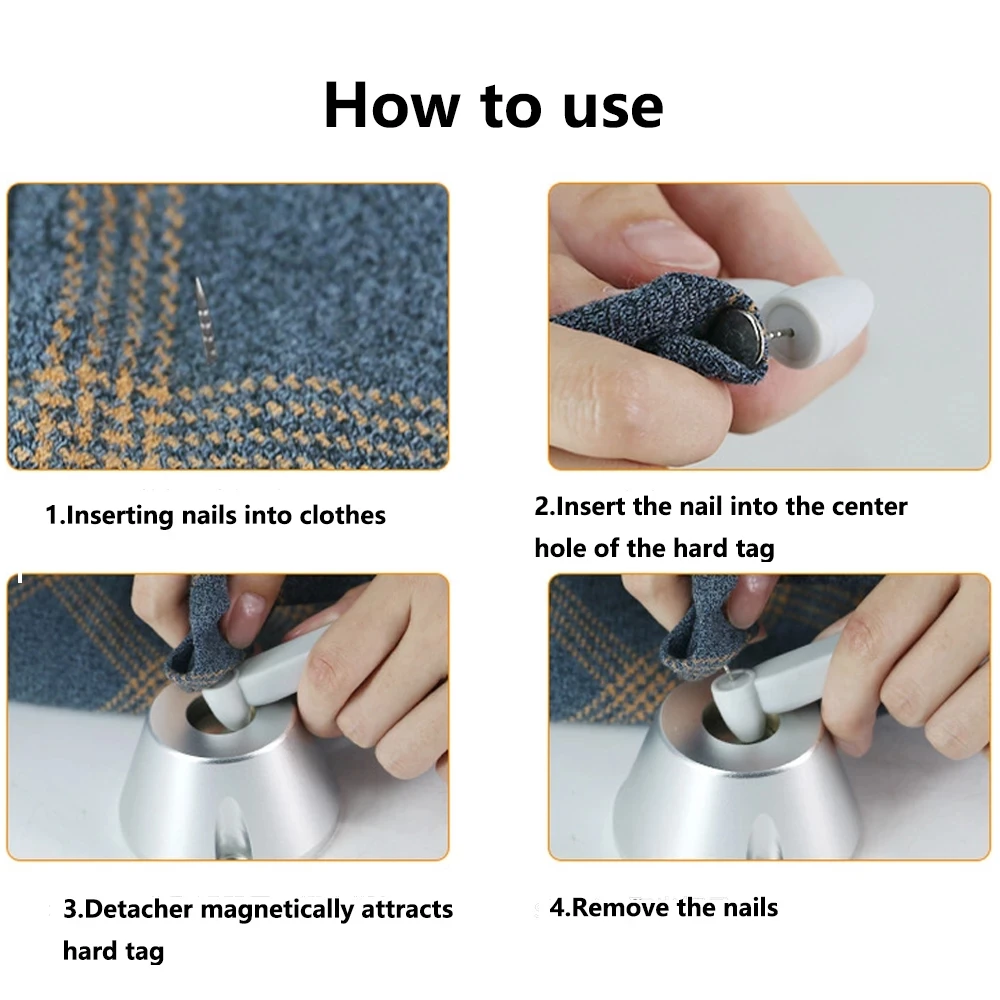 How to use

1.Inserting nails into clothes

2.Insert the nail into the center hole of the hard tag

3.Detacher magnetically attracts hard tag

4.Remove the nails