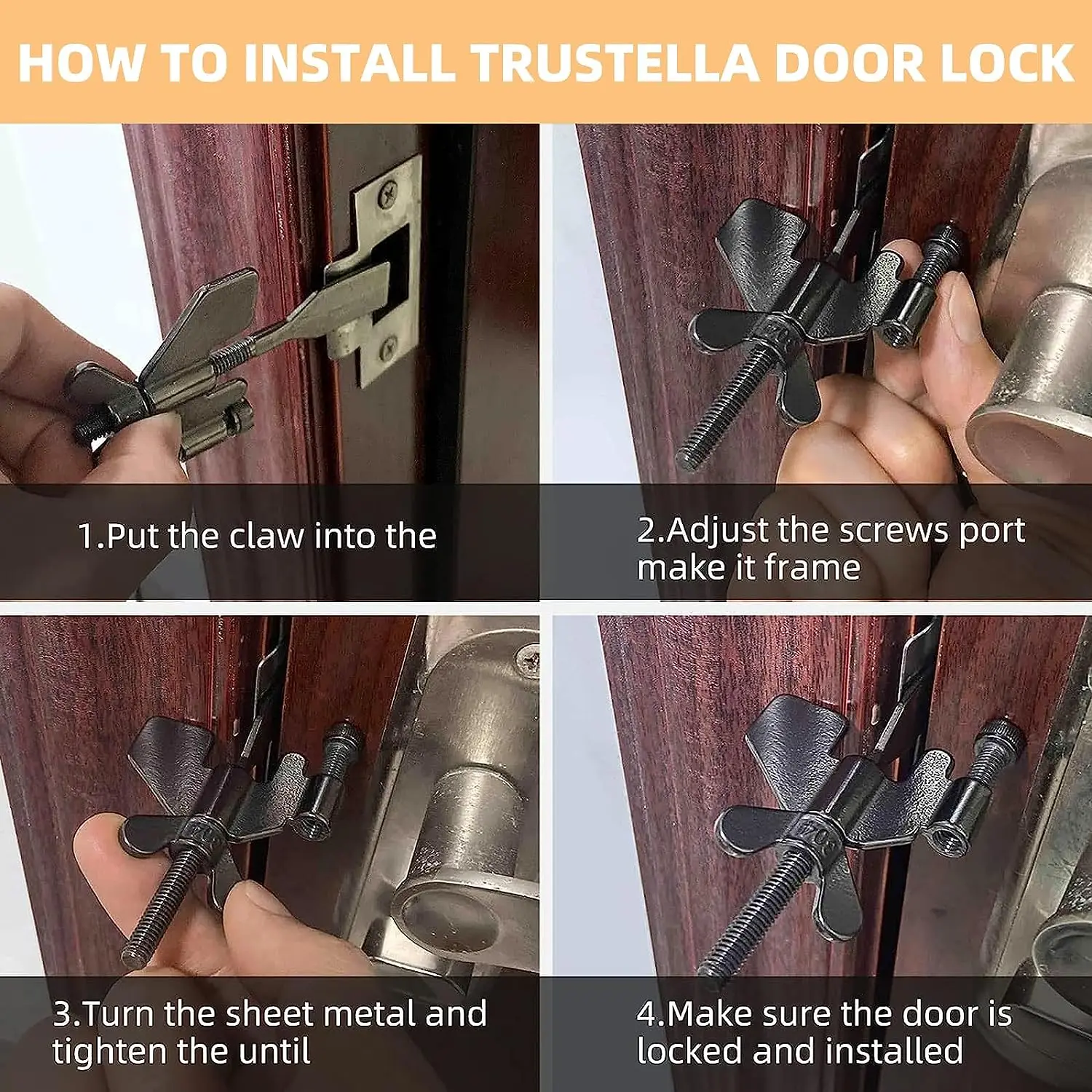 HOW TO INSTALL TRUSTELLA DOOR LOCK

1.Put the claw into the

2.Adjust the screws port make it frame

3.Turn the sheet metal and tighten the until

4.Make sure the door is locked and installed