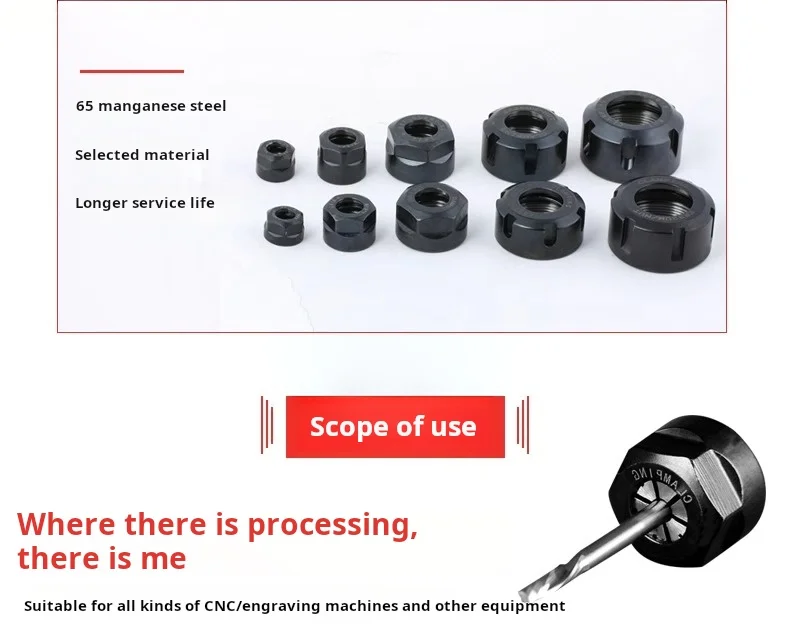 65 manganese steel

Selected material

Longer service life

Scope of use

CLAMPING

Where there is processing, there is me

Suitable for all kinds of CNC/engraving machines and other equipment