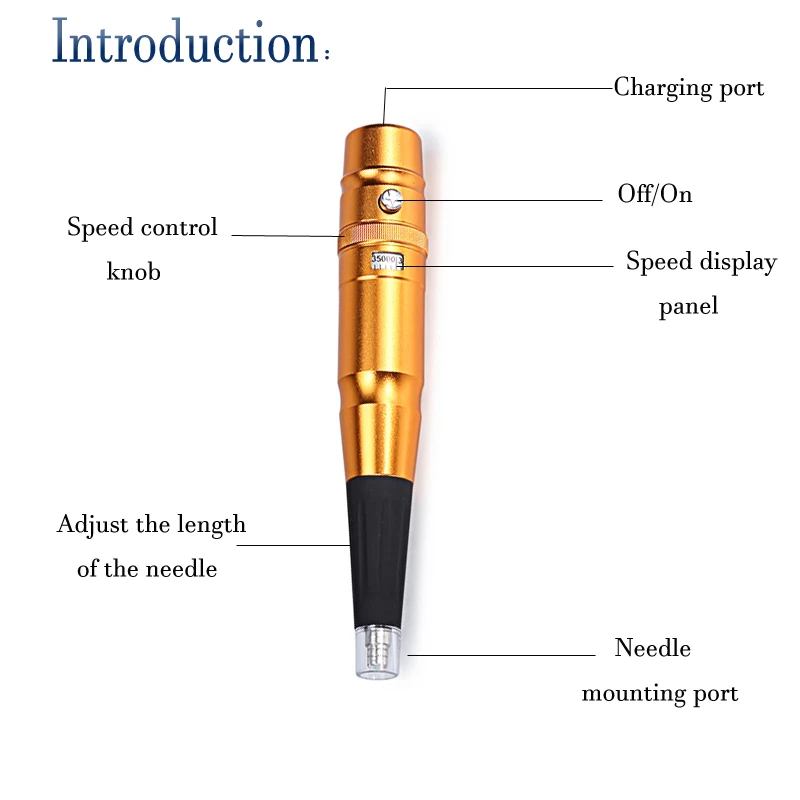 Introduction:

Charging port

Off/On

Speed control knob

35000

Speed display panel

Adjust the length of the needle

Needle mounting port