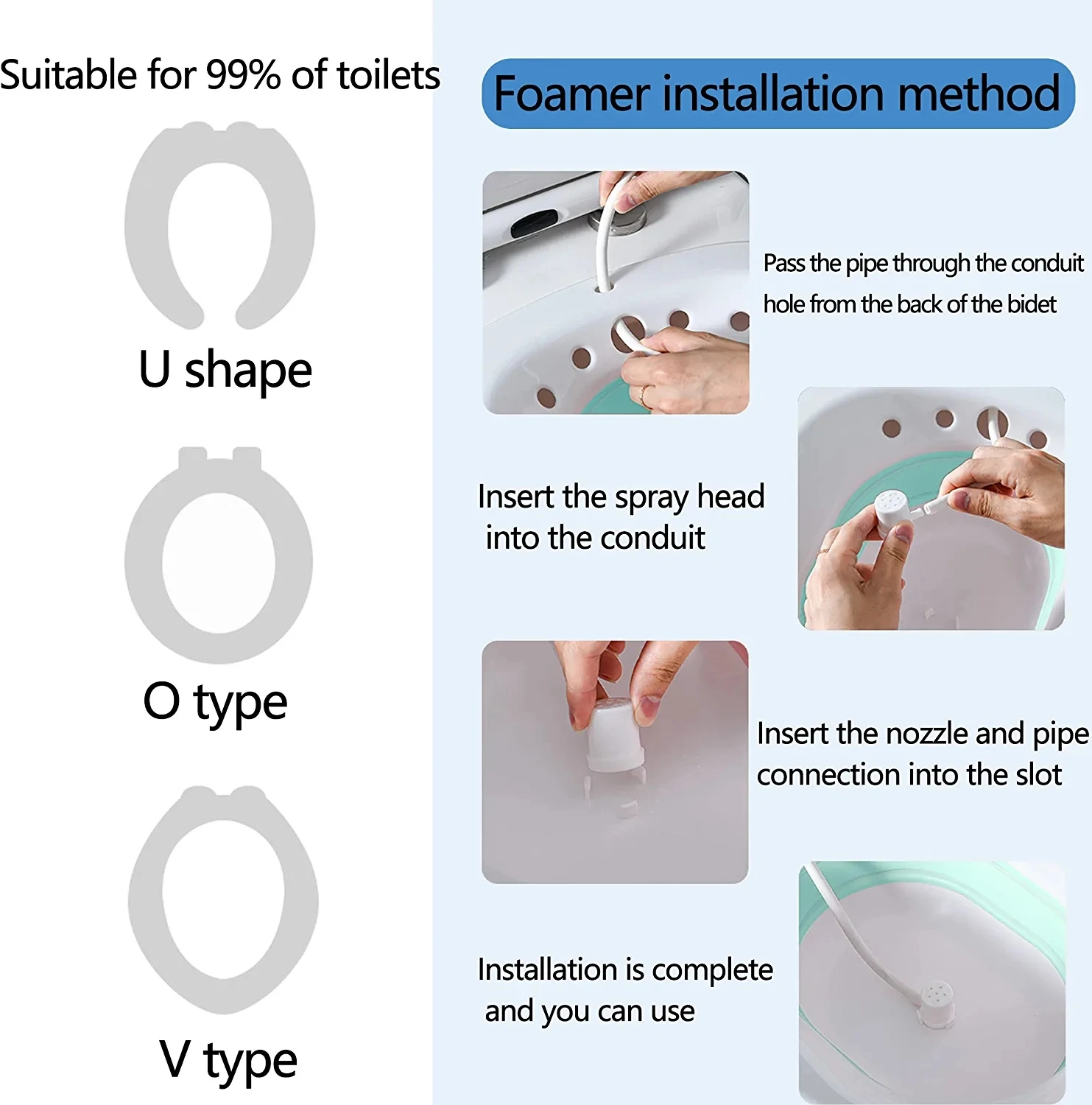 Suitable for 99% of toilets

U shape

O type

V type

Foamer installation method

Pass the pipe through the conduit hole from the back of the bidet

Insert the spray head into the conduit

Insert the nozzle and pipe connection into the slot

Installation is complete and you can use