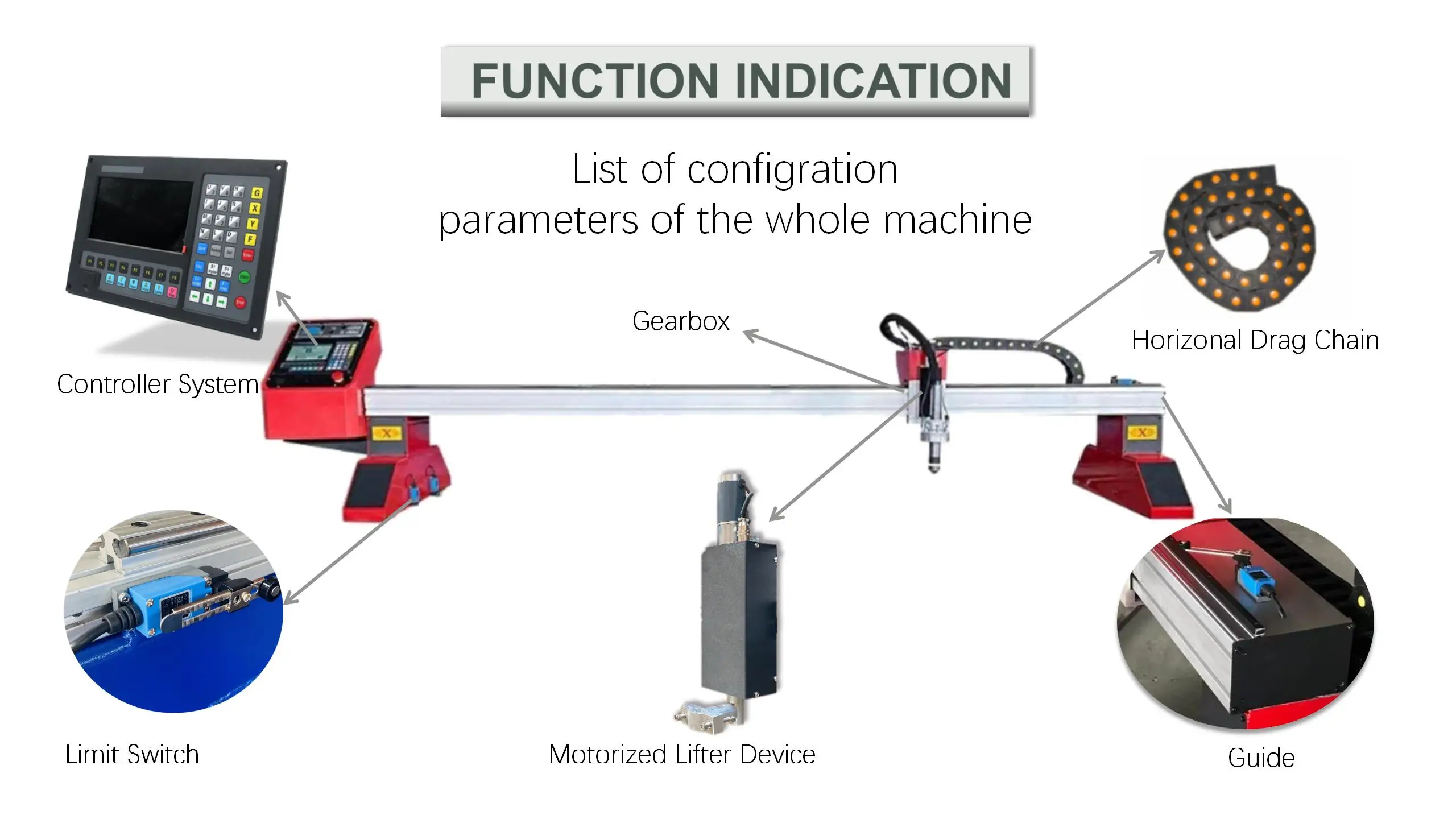 FUNCTION INDICATION

List of configration parameters of the whole machine

Controller System

Gearbox

Horizonal Drag Chain

Limit Switch

Motorized Lifter Device

Guide