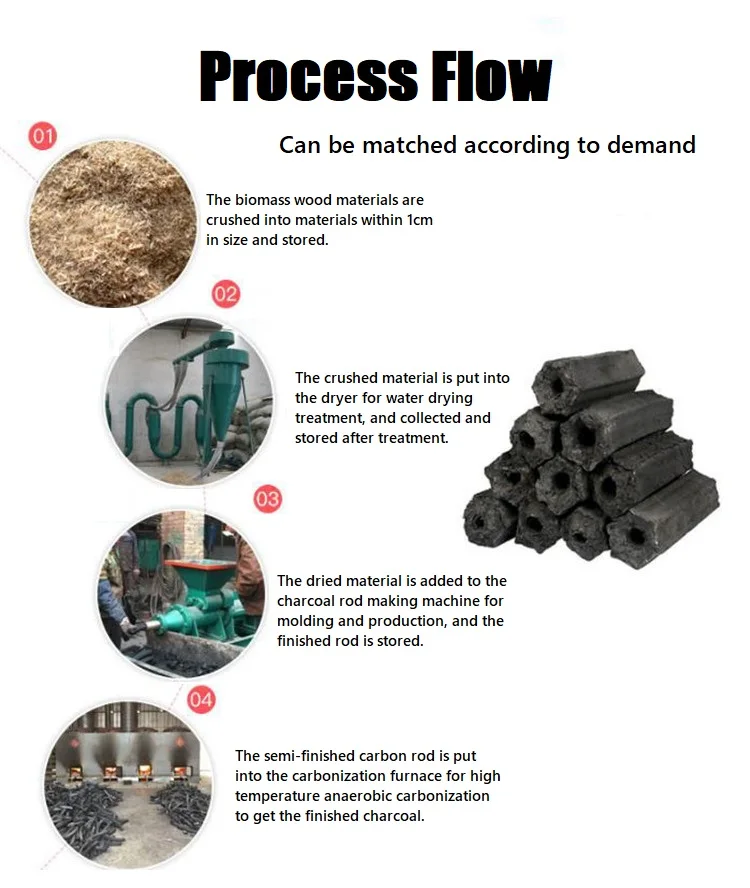 Process Flow

Can be matched according to demand

01

The biomass wood materials are crushed into materials within 1cm in size and stored.

02

The crushed material is put into the dryer for water drying treatment, and collected and stored after treatment.

03

The dried material is added to the charcoal rod making machine for molding and production, and the finished rod is stored.

04

The semi-finished carbon rod is put into the carbonization furnace for high temperature anaerobic carbonization to get the finished charcoal.