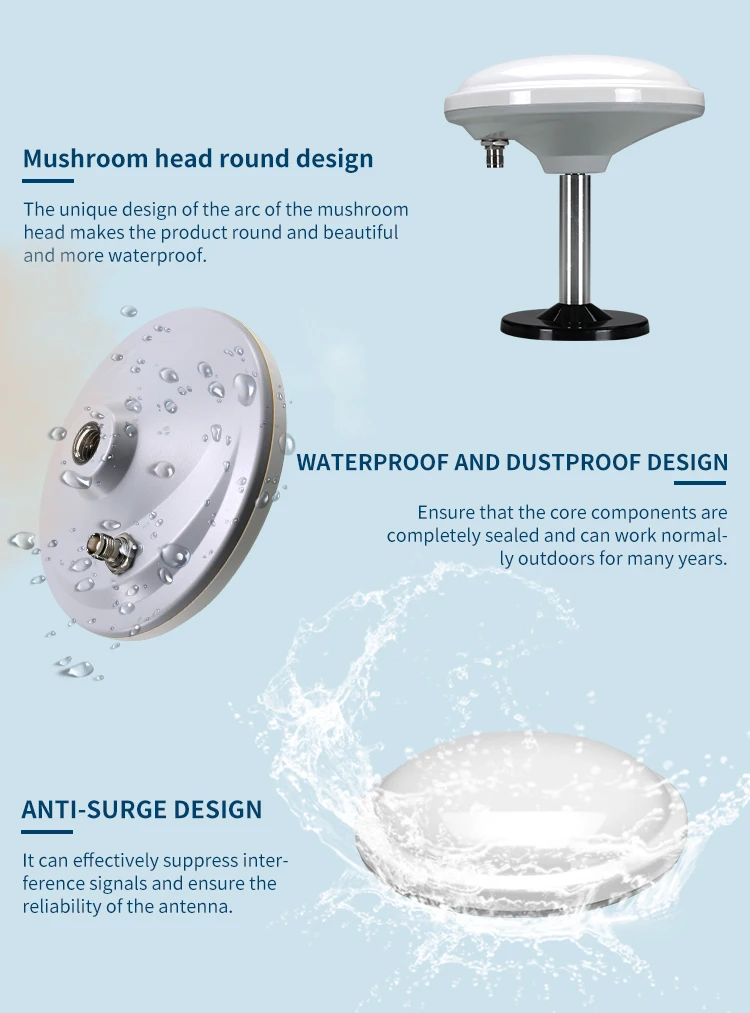 Mushroom head round design

The unique design of the arc of the mushroom head makes the product round and beautiful and more waterproof.

WATERPROOF AND DUSTPROOF DESIGN

Ensure that the core components are completely sealed and can work normally outdoors for many years.

ANTI-SURGE DESIGN

It can effectively suppress interference signals and ensure the reliability of the antenna.