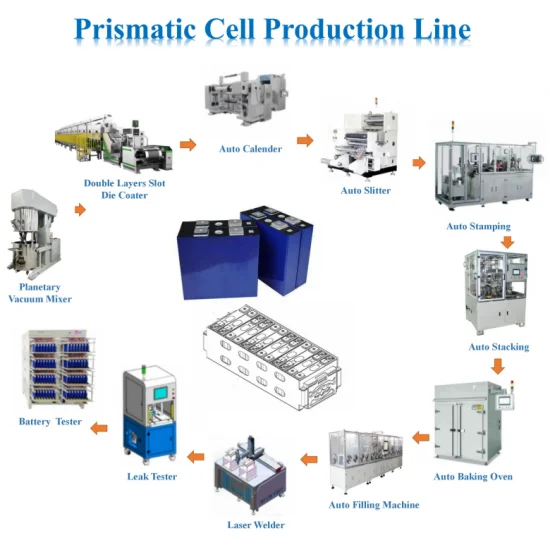 Prismatic Cell Production Line

Planetary Vacuum Mixer

Double Layers Slot Die Coater

Auto Calender

Auto Slitter

Auto Stamping

Auto Stacking

Auto Baking Oven

Auto Filling Machine

Laser Welder

Leak Tester

Battery  Tester