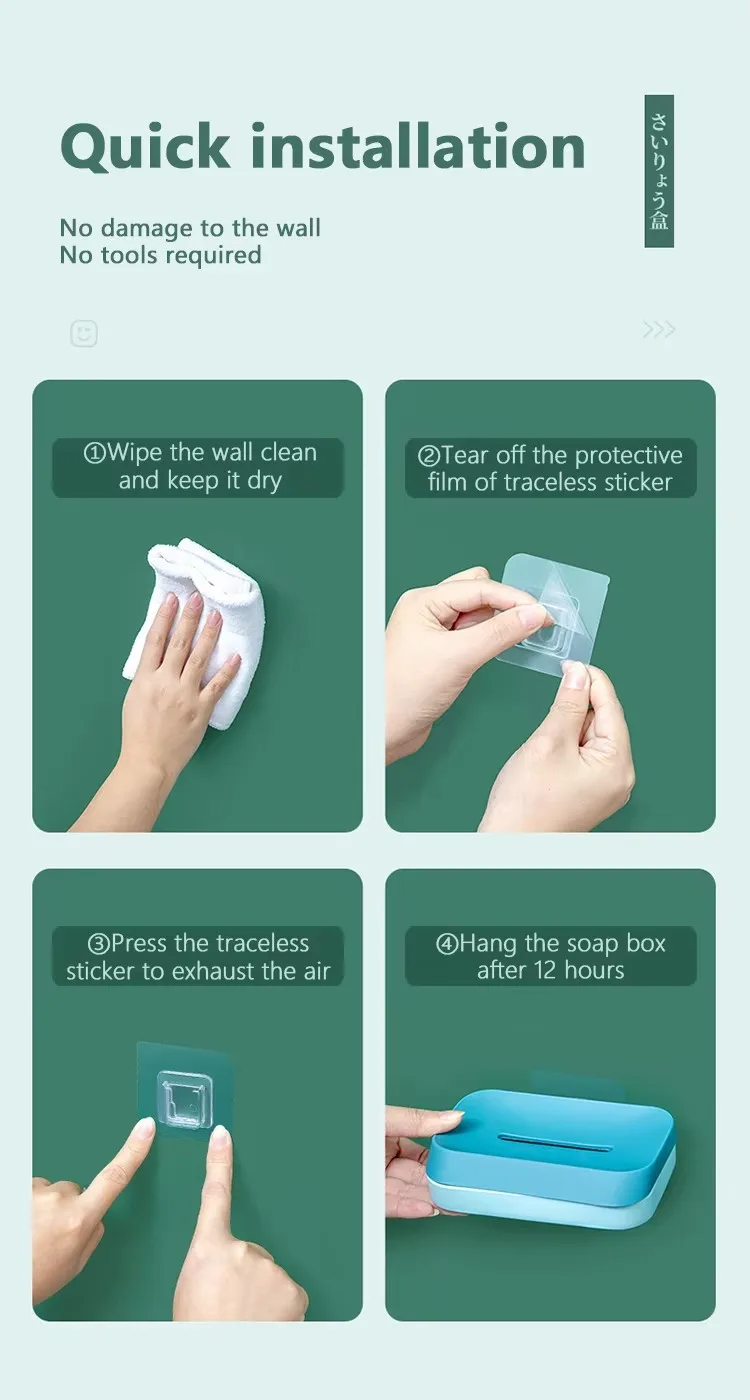 Quick installation

さいりょう盒

No damage to the wall
No tools required

>>>

①Wipe the wall clean and keep it dry

②Tear off the protective film of traceless sticker

③Press the traceless sticker to exhaust the air

④Hang the soap box after 12 hours