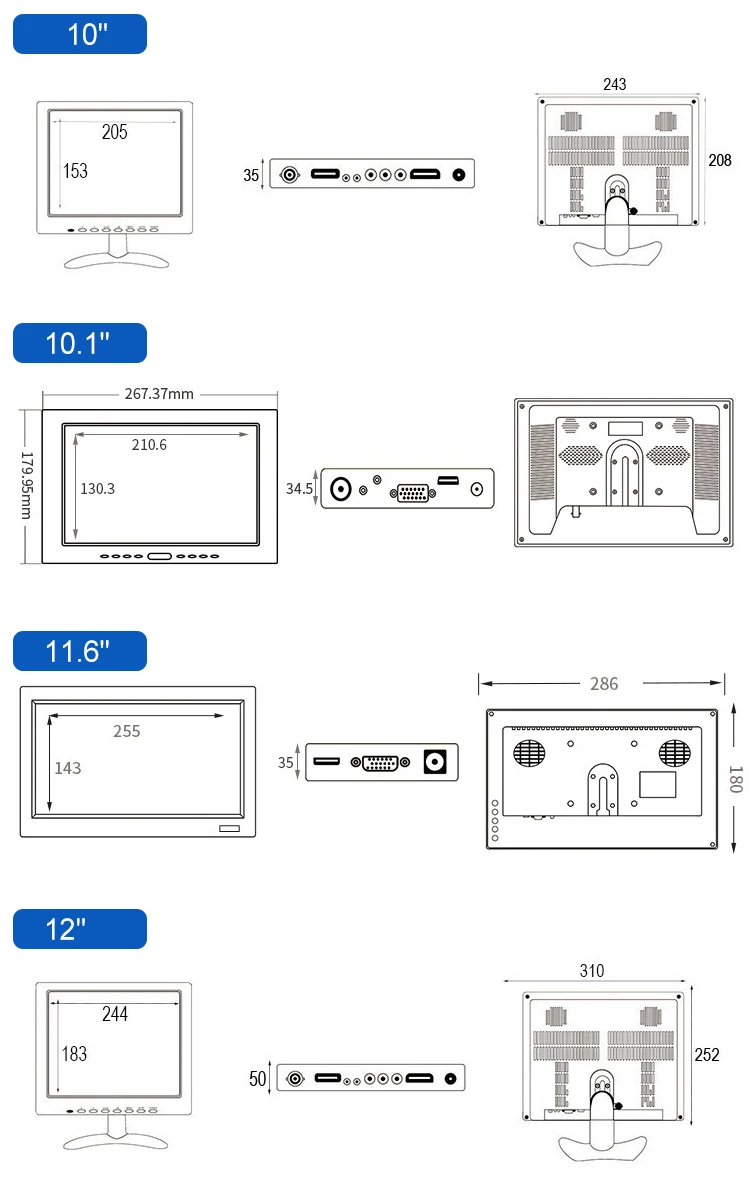 10"

205
153
35
243
208

10.1"

267.37mm
179.95mm
210.6
130.3
34.5

11.6"

255
143
35
286
180

12"

244
183
50
310
252