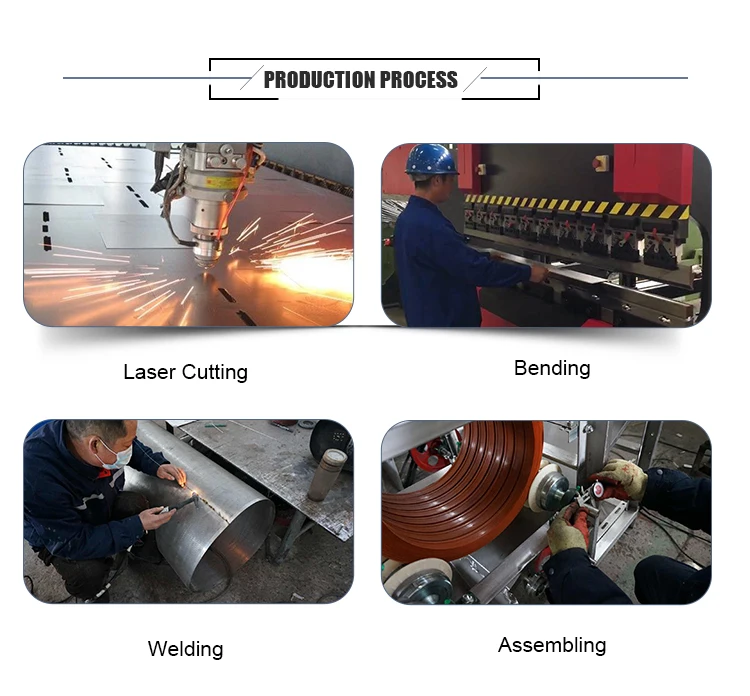 PRODUCTION PROCESS

Laser Cutting

Bending

Welding

Assembling