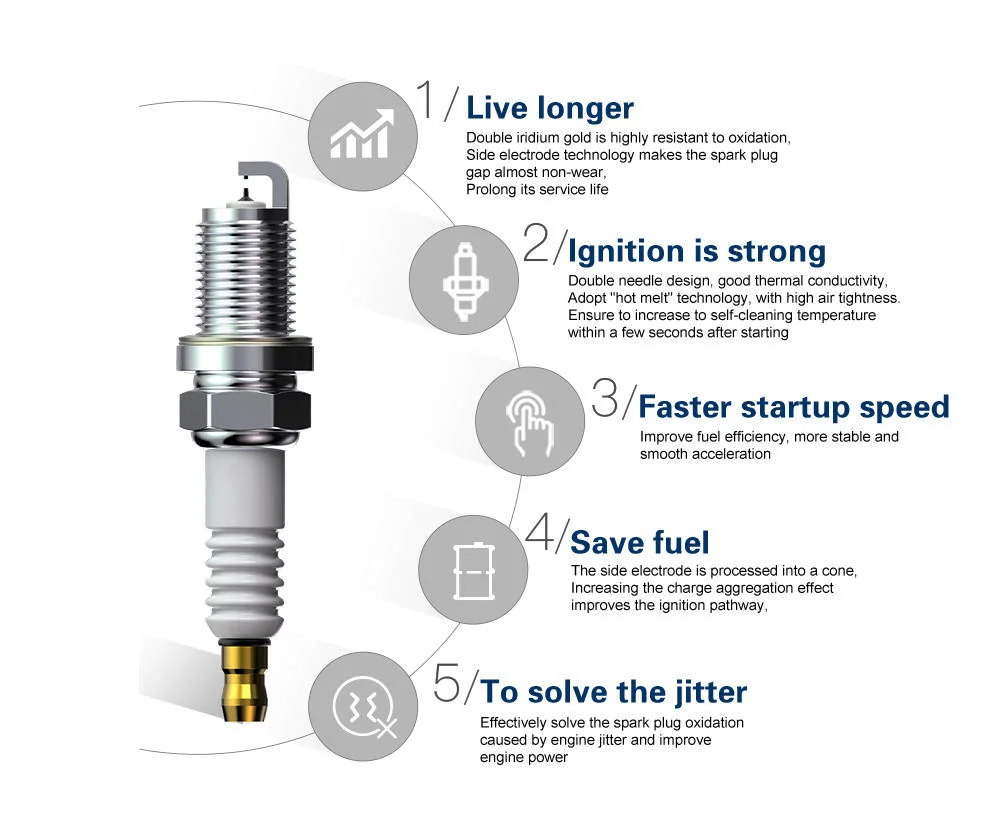 1/ Live longer
Double iridium gold is highly resistant to oxidation, Side electrode technology makes the spark plug gap almost non-wear, Prolong its service life

2/ Ignition is strong
Double needle design, good thermal conductivity, Adopt "hot melt" technology, with high air tightness. Ensure to increase to self-cleaning temperature within a few seconds after starting

3/ Faster startup speed
Improve fuel efficiency, more stable and smooth acceleration

4/ Save fuel
The side electrode is processed into a cone, Increasing the charge aggregation effect improves the ignition pathway,

5/ To solve the jitter
Effectively solve the spark plug oxidation caused by engine jitter and improve engine power