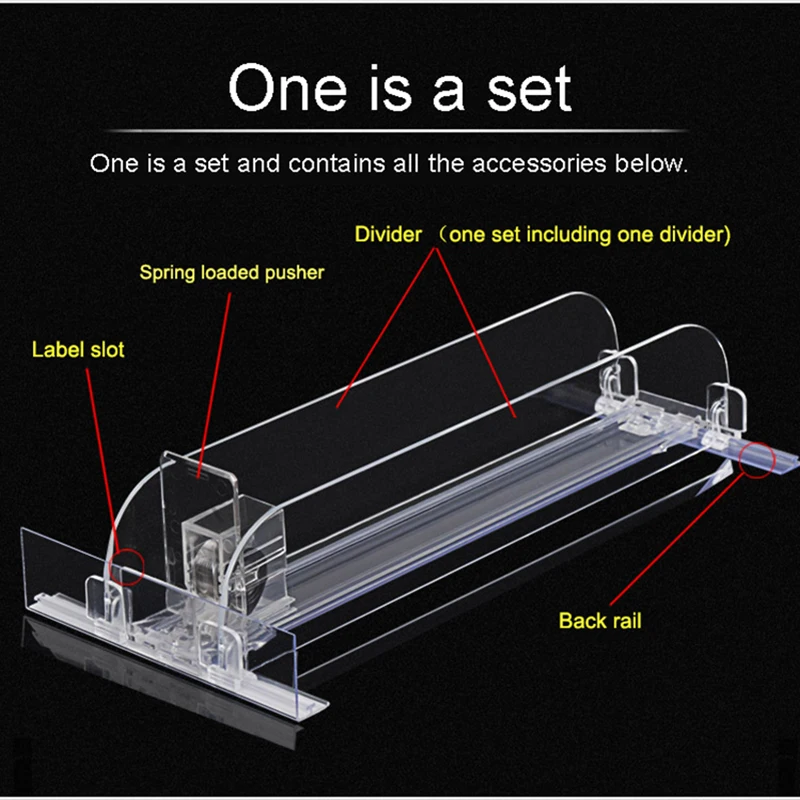 One is a set

One is a set and contains all the accessories below.

Divider （one set including one divider)

Spring loaded pusher

Label slot

Back rail