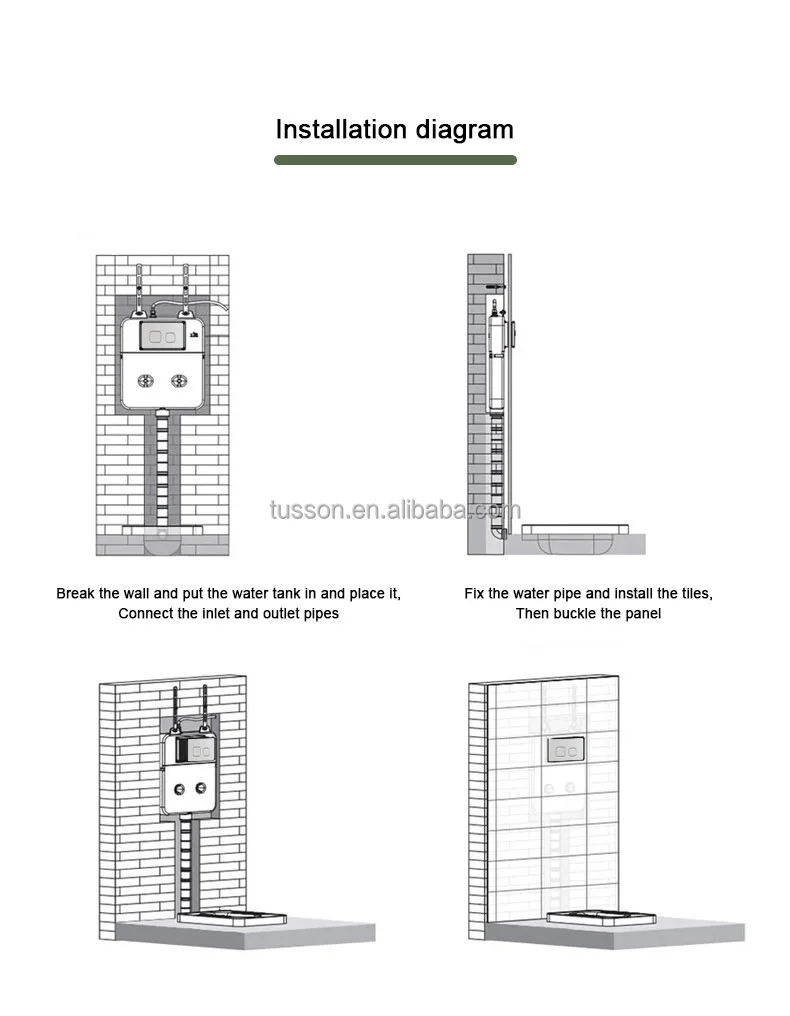 Installation diagram

tusson.en.alibaba.com

Break the wall and put the water tank in and place it, Connect the inlet and outlet pipes

Fix the water pipe and install the tiles, Then buckle the panel