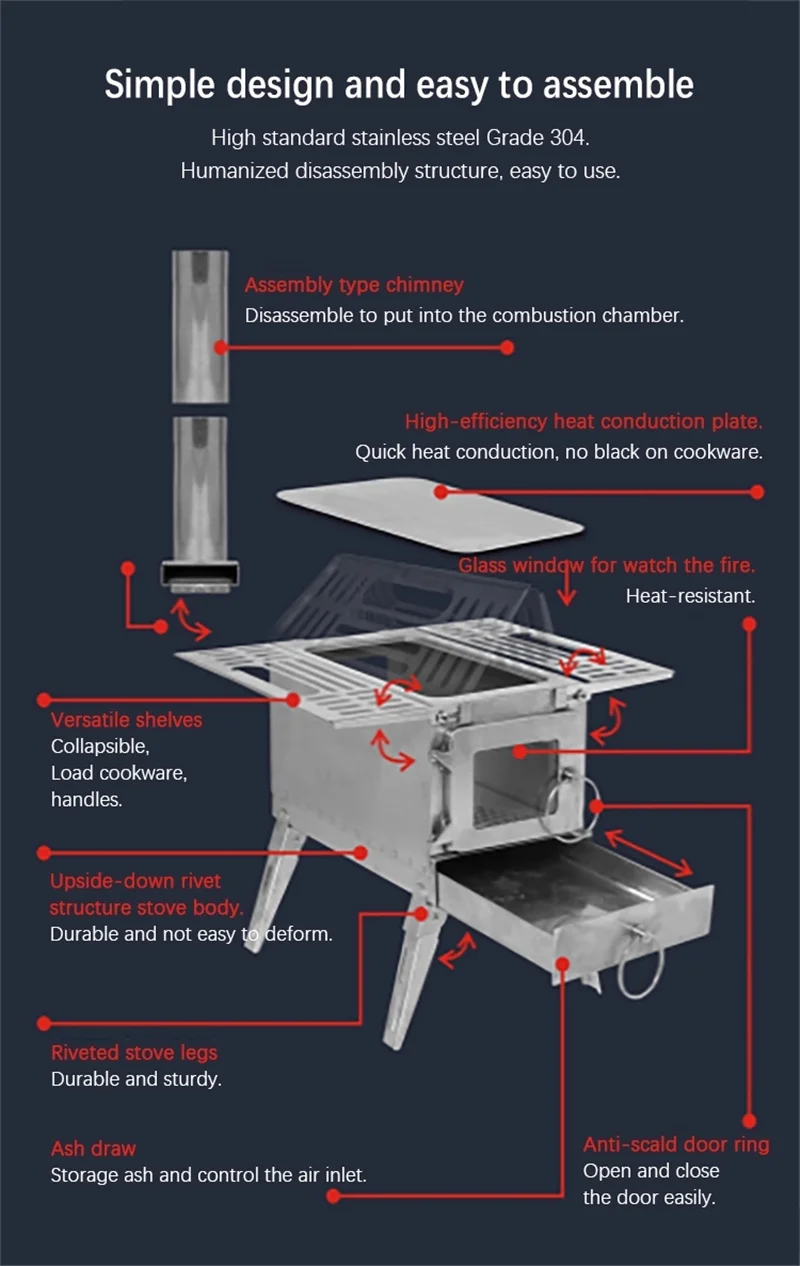 Simple design and easy to assemble

High standard stainless steel Grade 304.
Humanized disassembly structure, easy to use.

Assembly type chimney
Disassemble to put into the combustion chamber.

High-efficiency heat conduction plate.
Quick heat conduction, no black on cookware.

Glass window for watch the fire.
Heat-resistant.

Versatile shelves
Collapsible,
Load cookware,
handles.

Upside-down rivet structure stove body.
Durable and not easy to deform.

Riveted stove legs
Durable and sturdy.

Ash draw
Storage ash and control the air inlet.

Anti-scald door ring
Open and close the door easily.