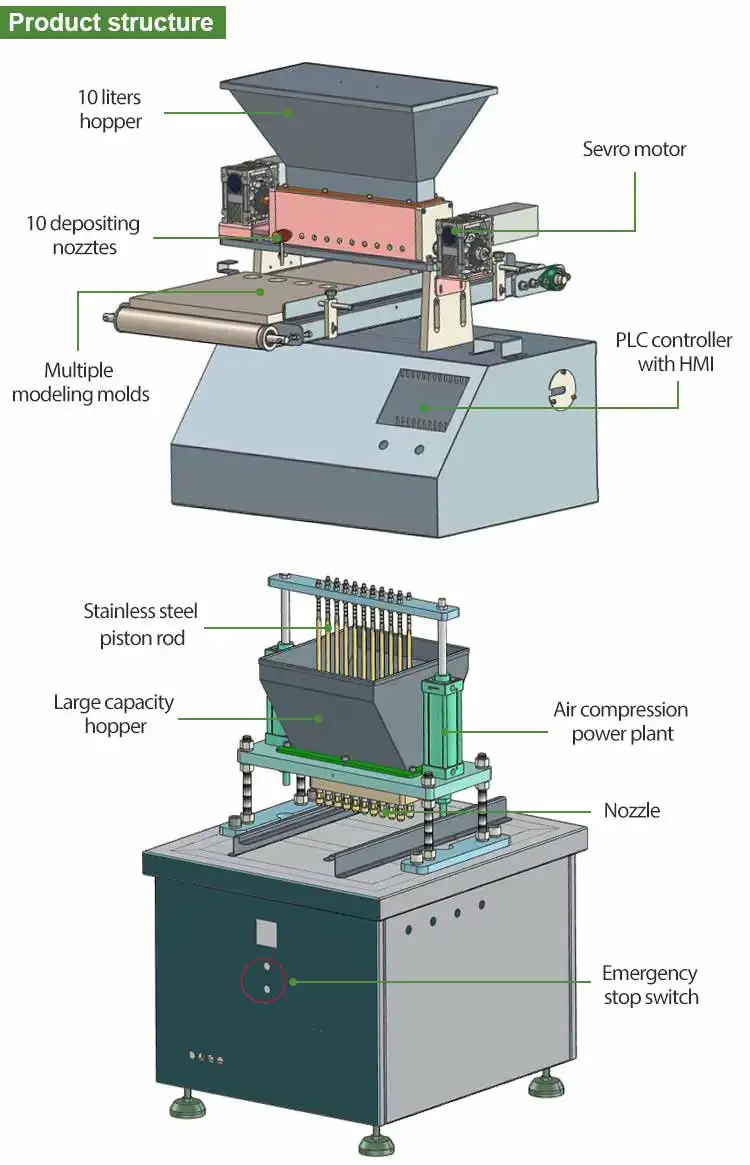 Product structure

10 liters hopper

Sevro motor

10 depositing nozztes

Multiple modeling molds

PLC controller with HMI

Stainless steel piston rod

Large capacity hopper

Air compression power plant

Nozzle

Emergency stop switch