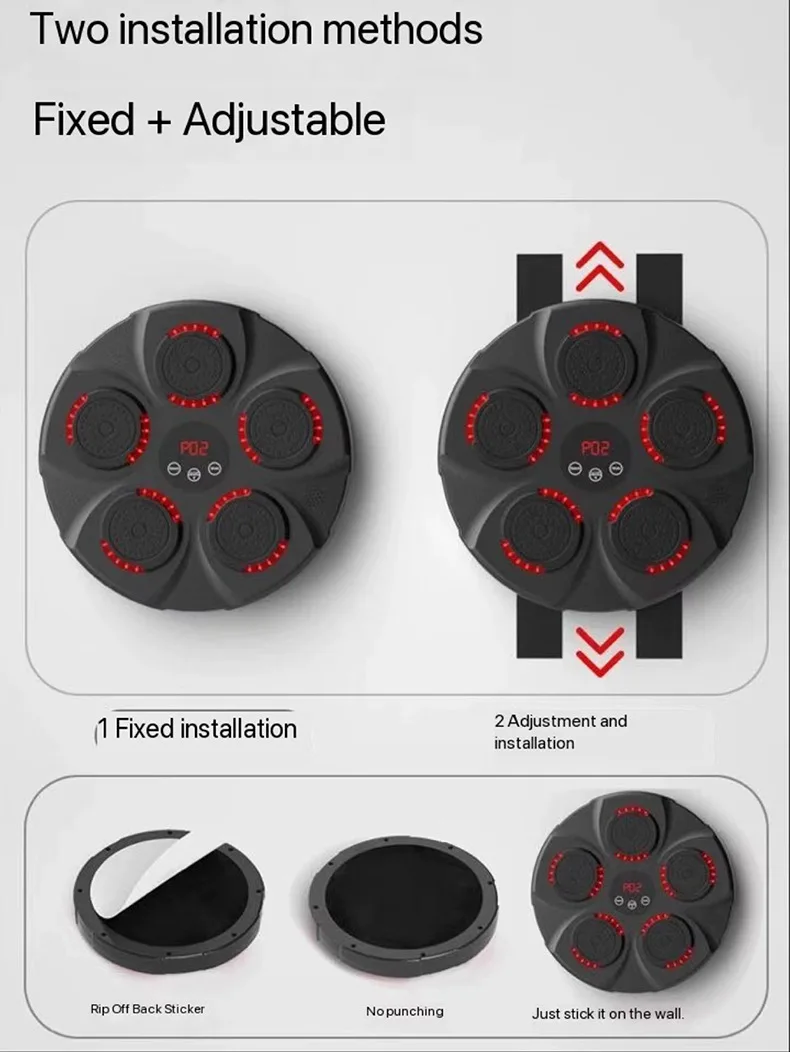 Two installation methods

Fixed + Adjustable

P02

P02

1 Fixed installation

2 Adjustment and installation

P02

Rip Off Back Sticker

No punching

Just stick it on the wall.