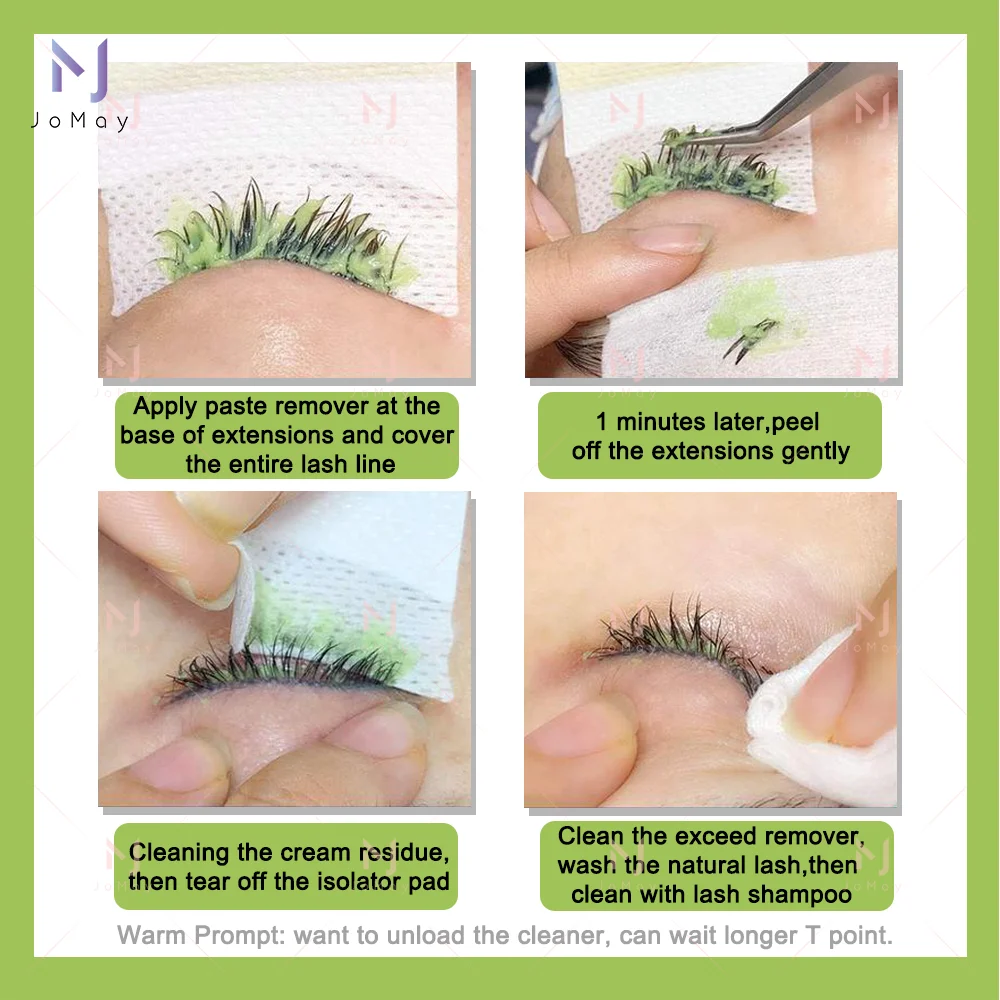 JoMay

Apply paste remover at the base of extensions and cover the entire lash line

1 minutes later,peel off the extensions gently

Cleaning the cream residue, then tear off the isolator pad

Clean the exceed remover, wash the natural lash,then clean with lash shampoo

Warm Prompt: want to unload the cleaner, can wait longer T point.